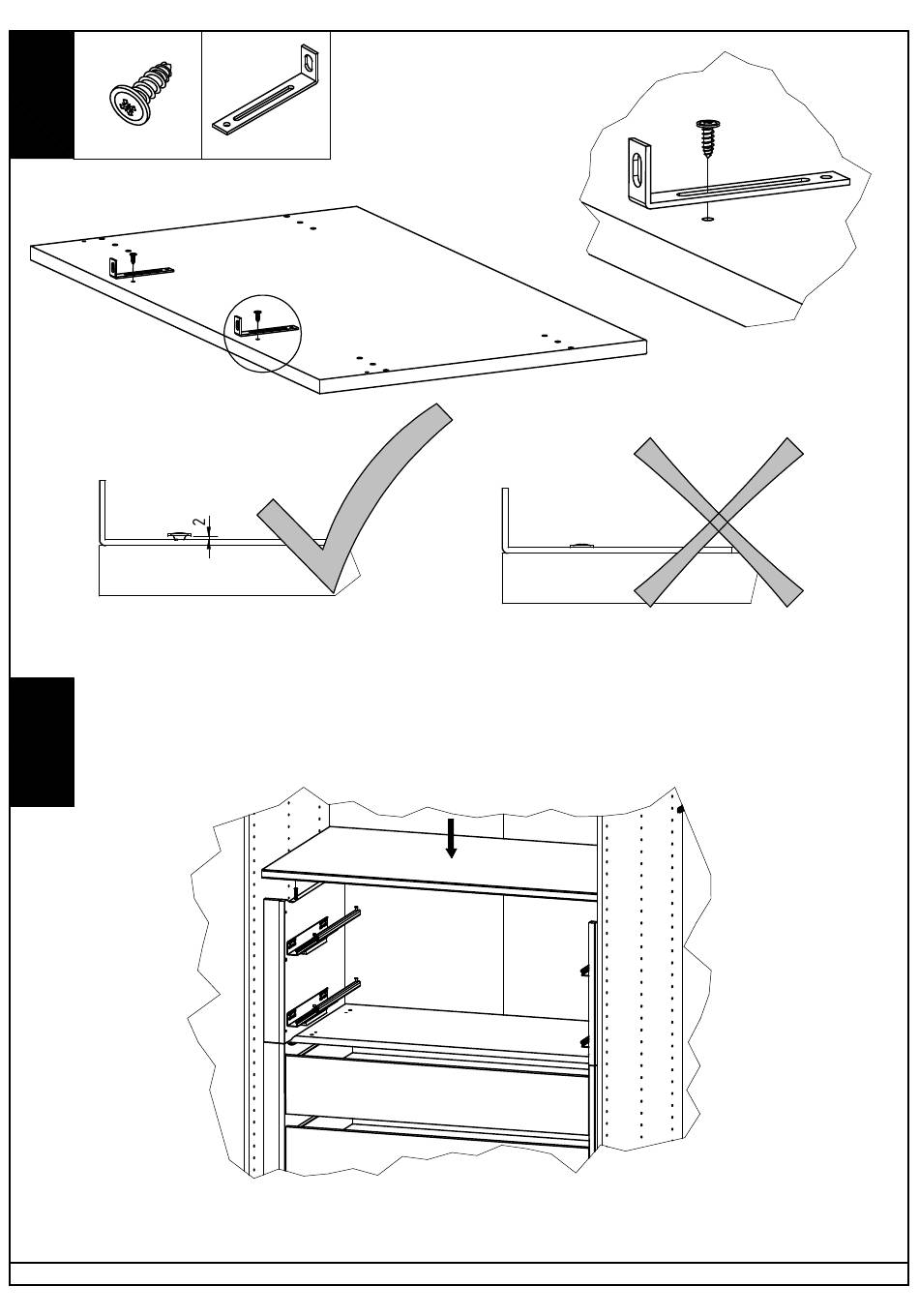 2