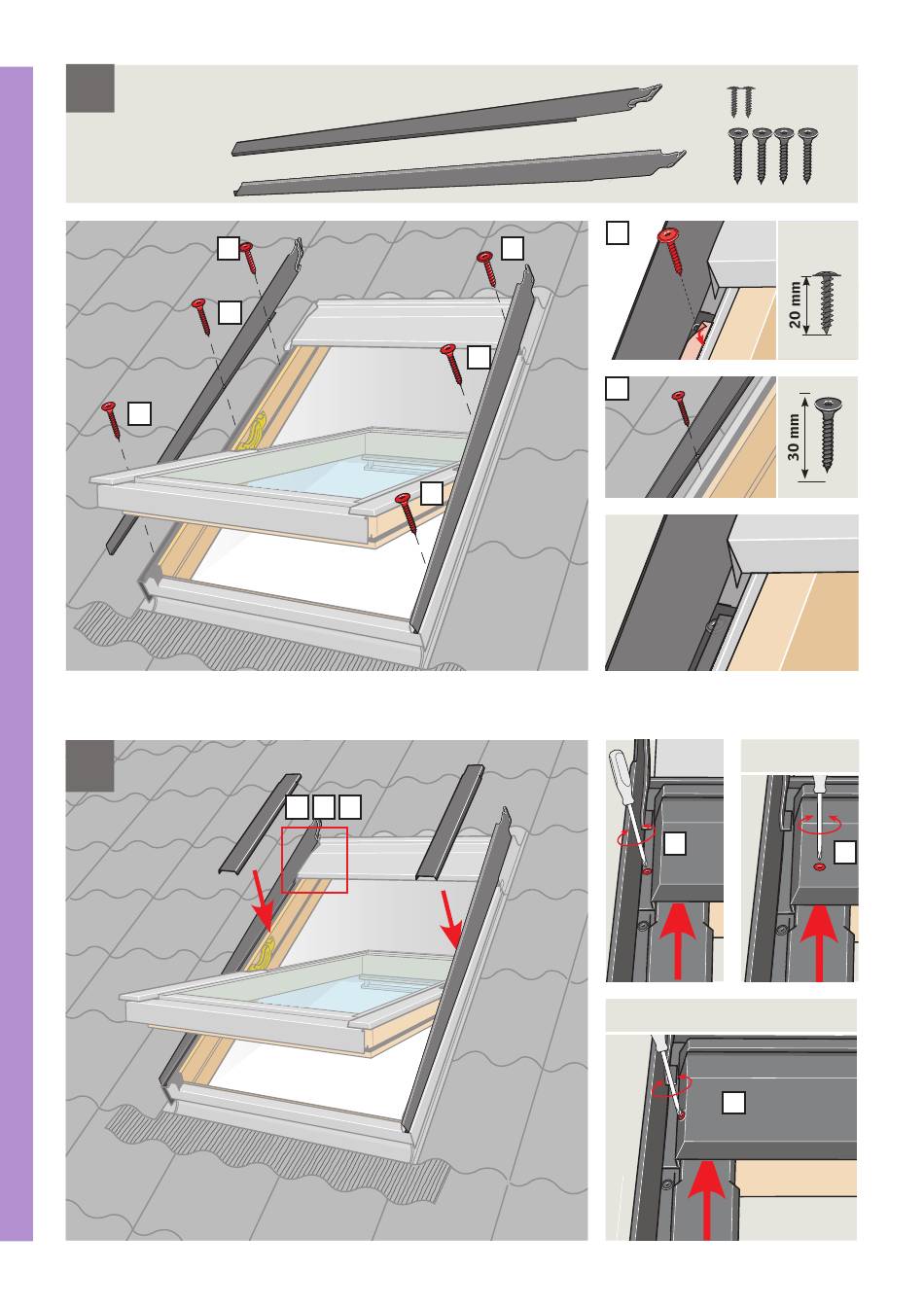 20 mm

30 mm