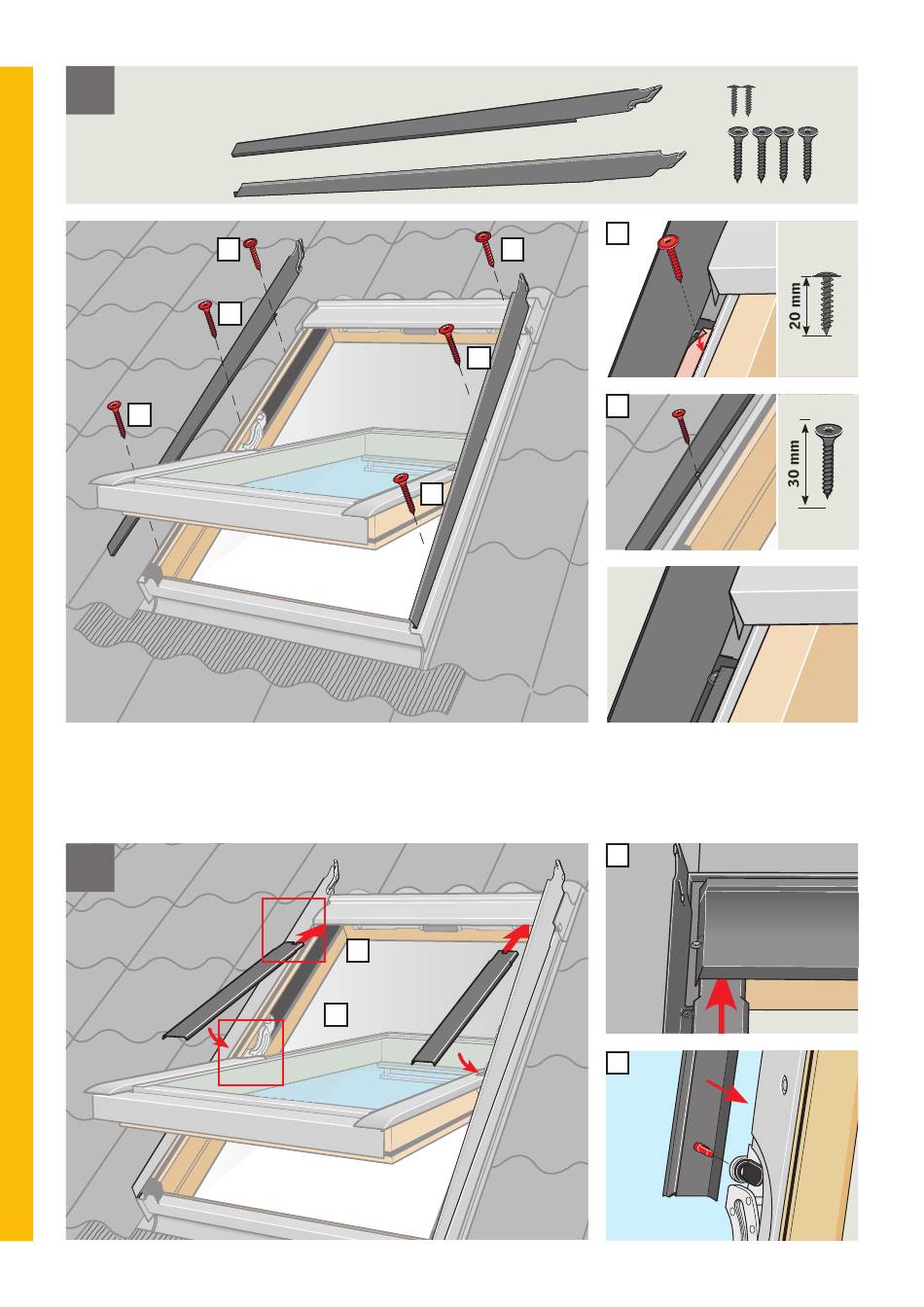 20 mm

30 mm