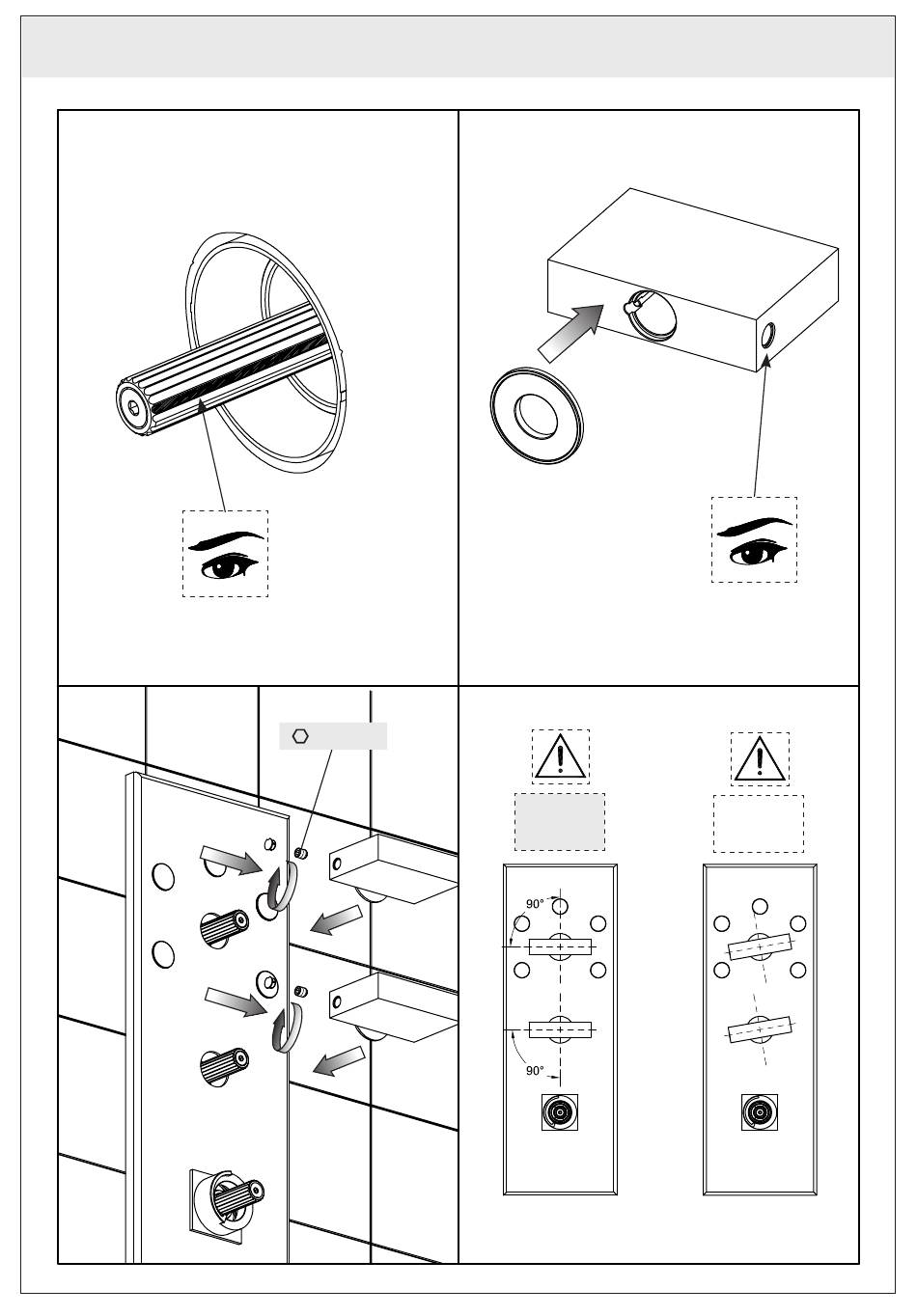 90°

90°