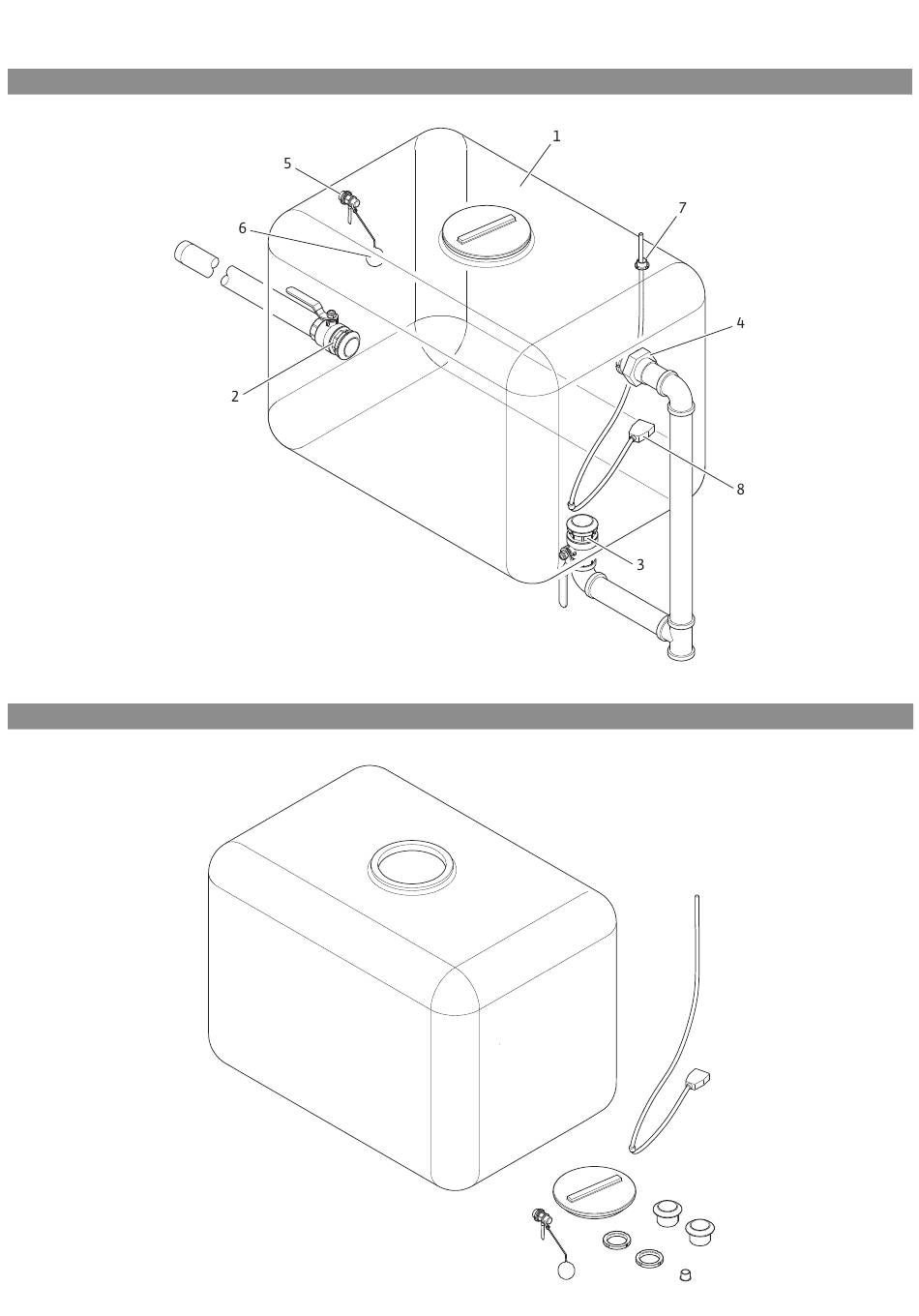 1
5
7
6
4
2
8
3