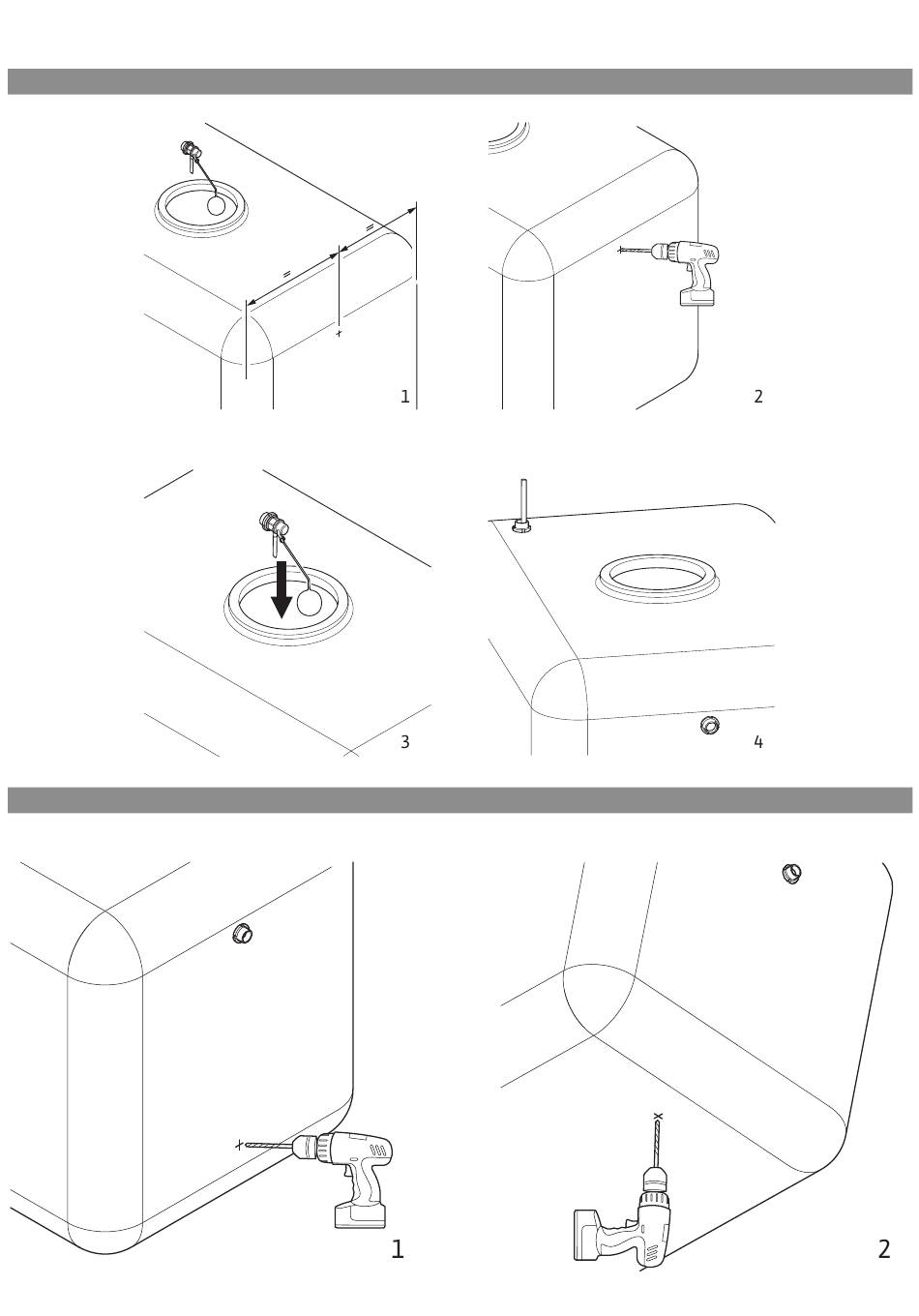 =
=
1

2

3

4

1

2