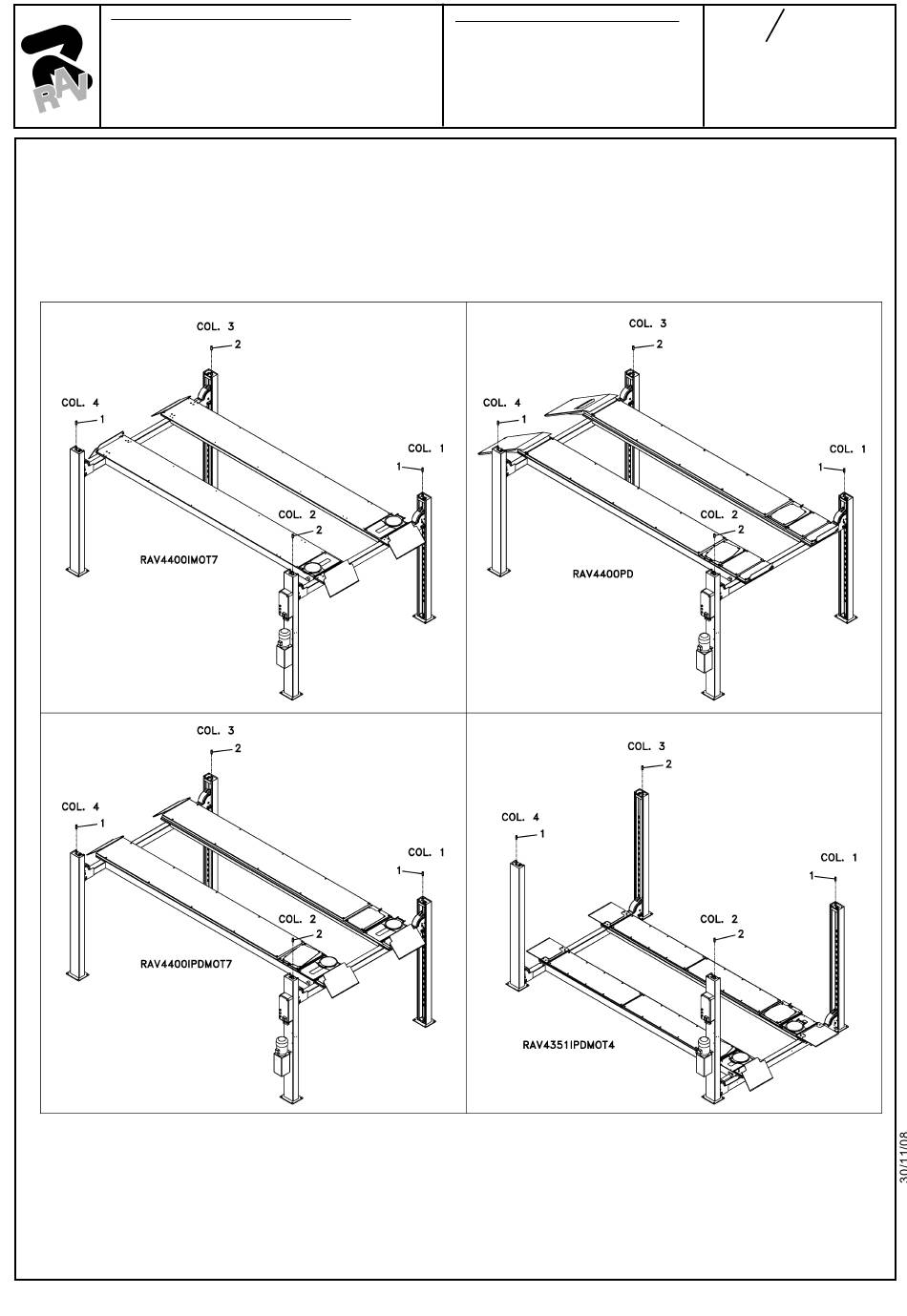 RAV

/

COL. 3
2
COL. 4
1
COL. 1
1
COL. 2
2
RAV4400IMOT7

COL. 3
2
COL. 4
1
COL. 1
1
COL. 2
2
RAV4400PD

COL. 3
2
COL. 4
1
COL. 1
1
COL. 2
2
RAV4400IPDMOT7

COL. 3
2
COL. 4
1
COL. 1
1
COL. 2
2
RAV4351IPDMOT4

30/11/08