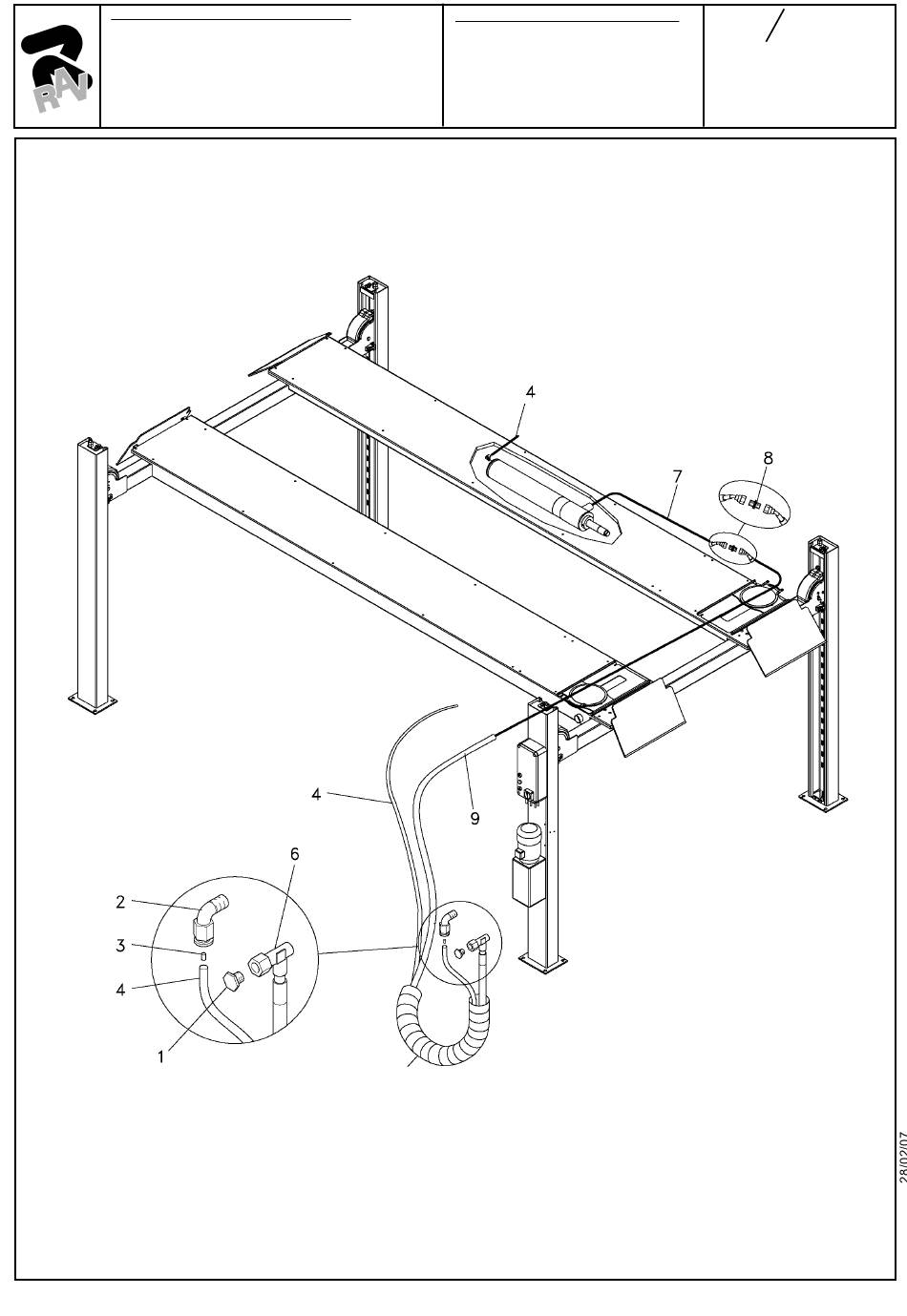 RAV

/

4
7
8
4
9
6
2
3
4
1

28/02/07