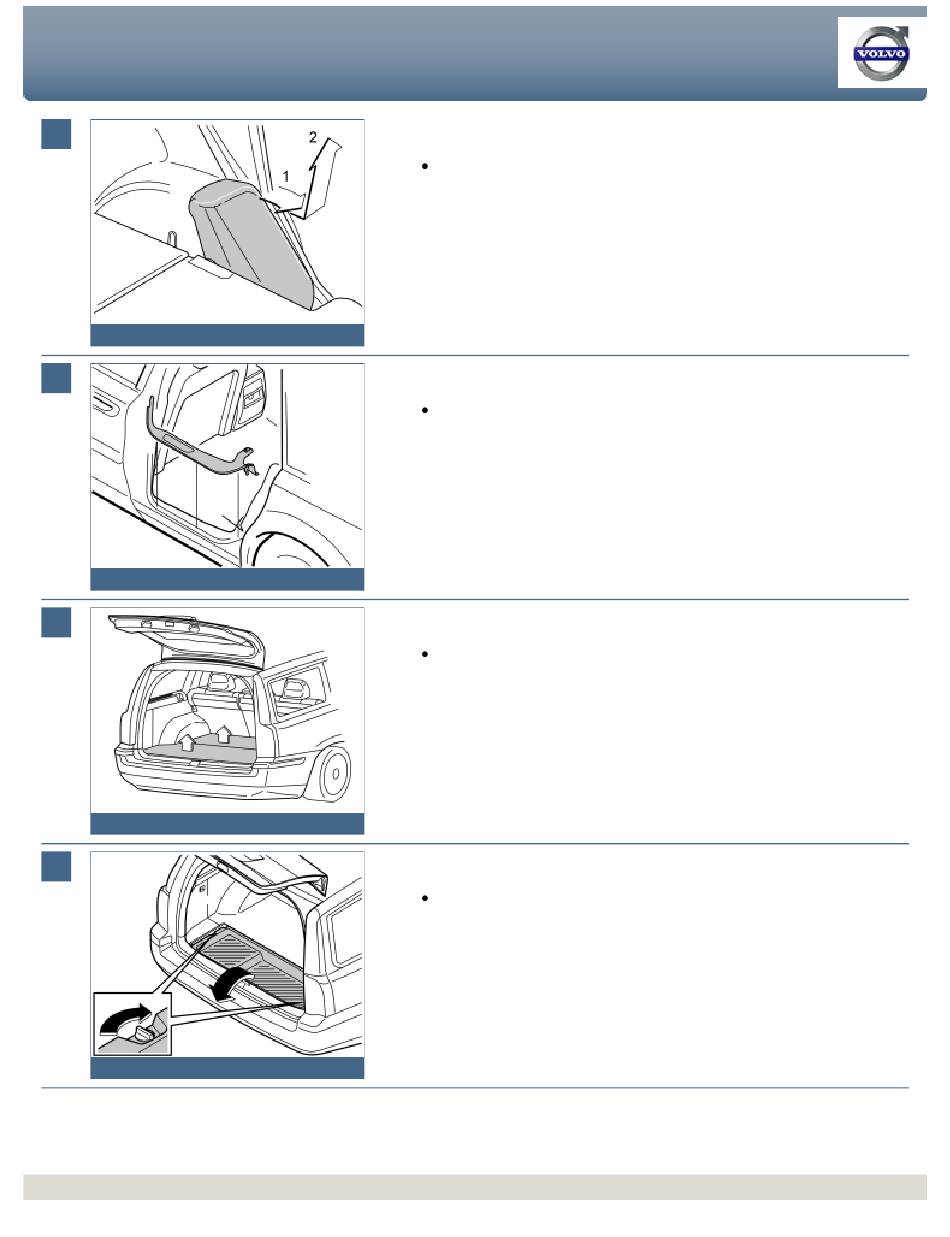 VOLVO

2
1