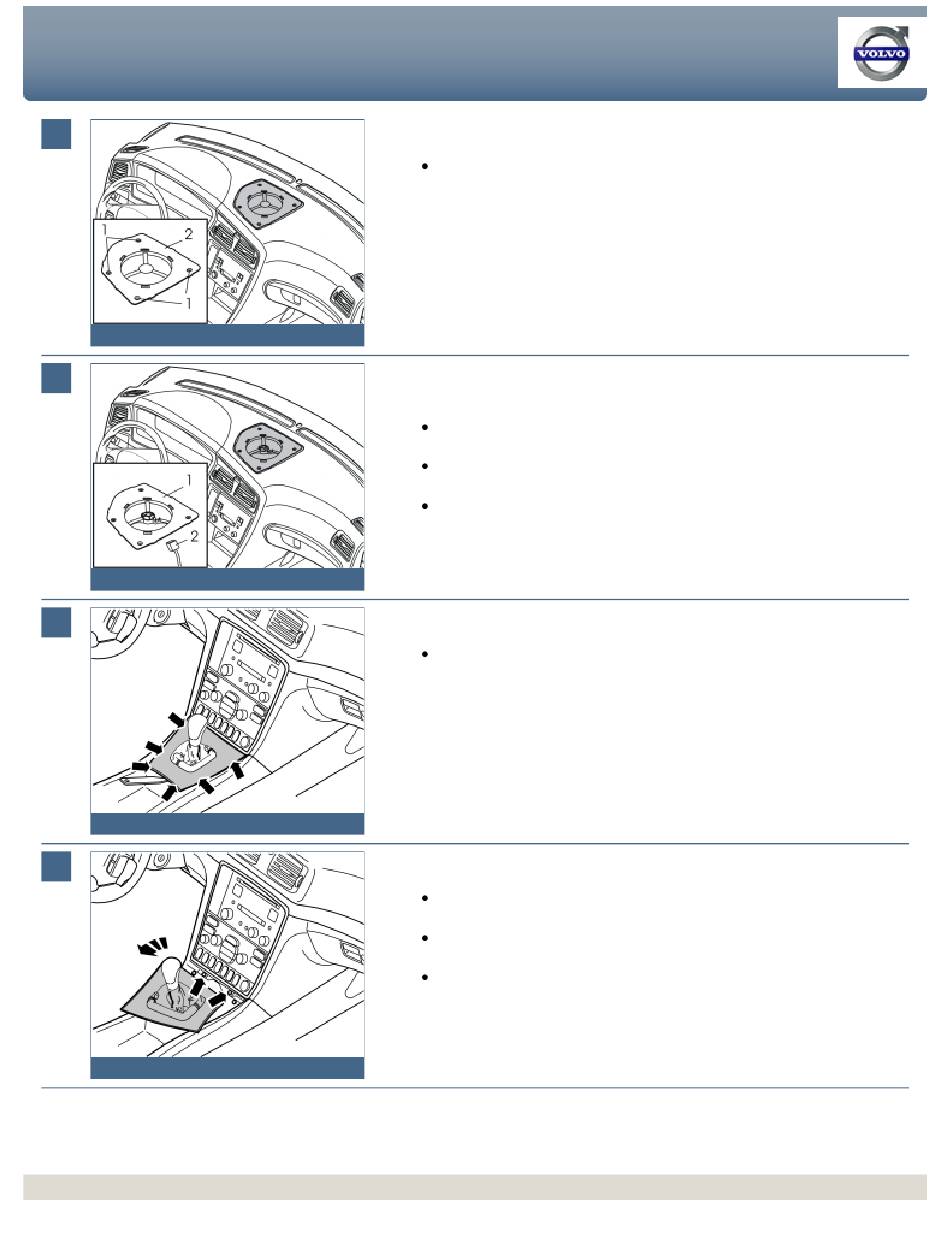 VOLVO

1
2
1

1
2