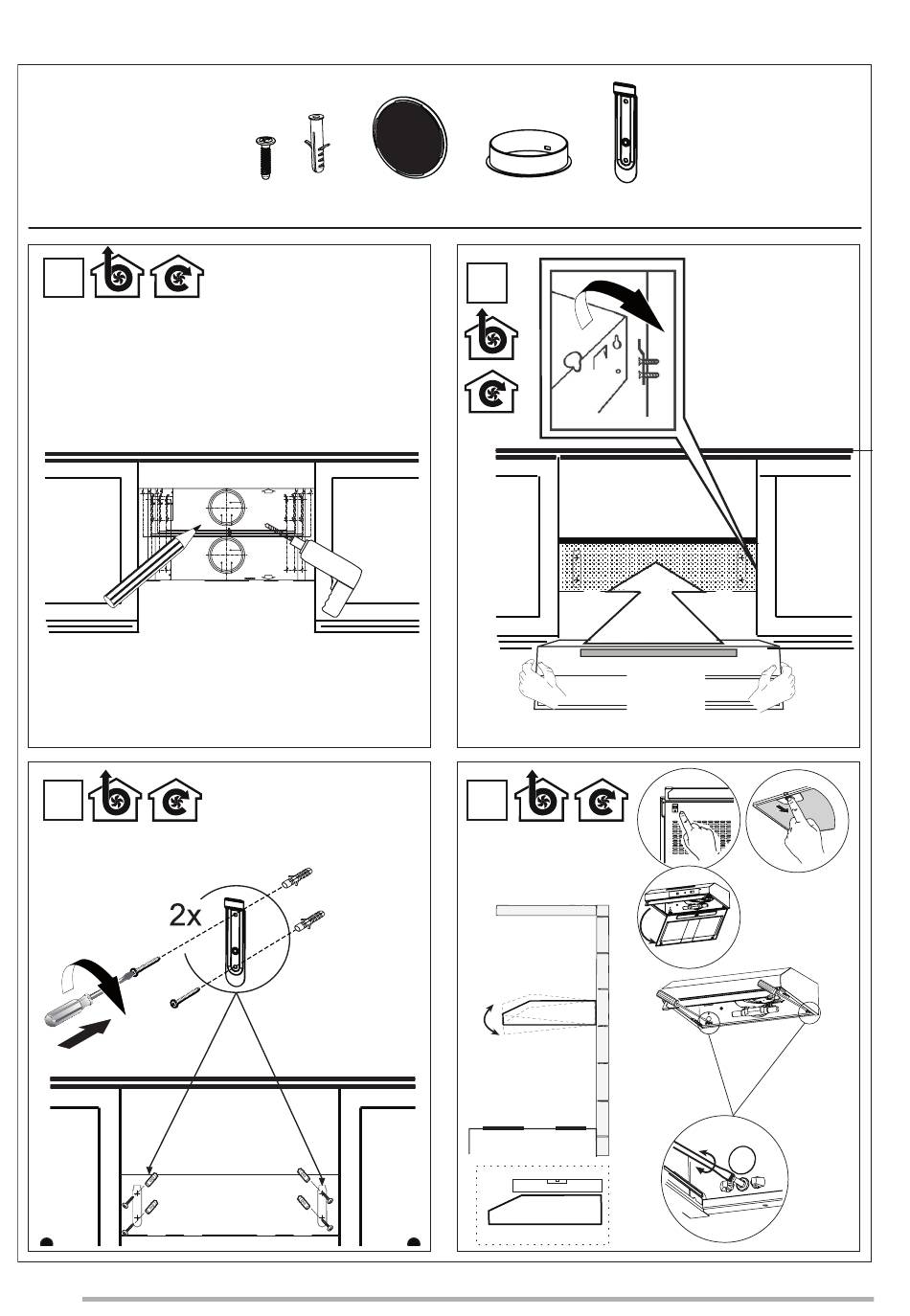 2x