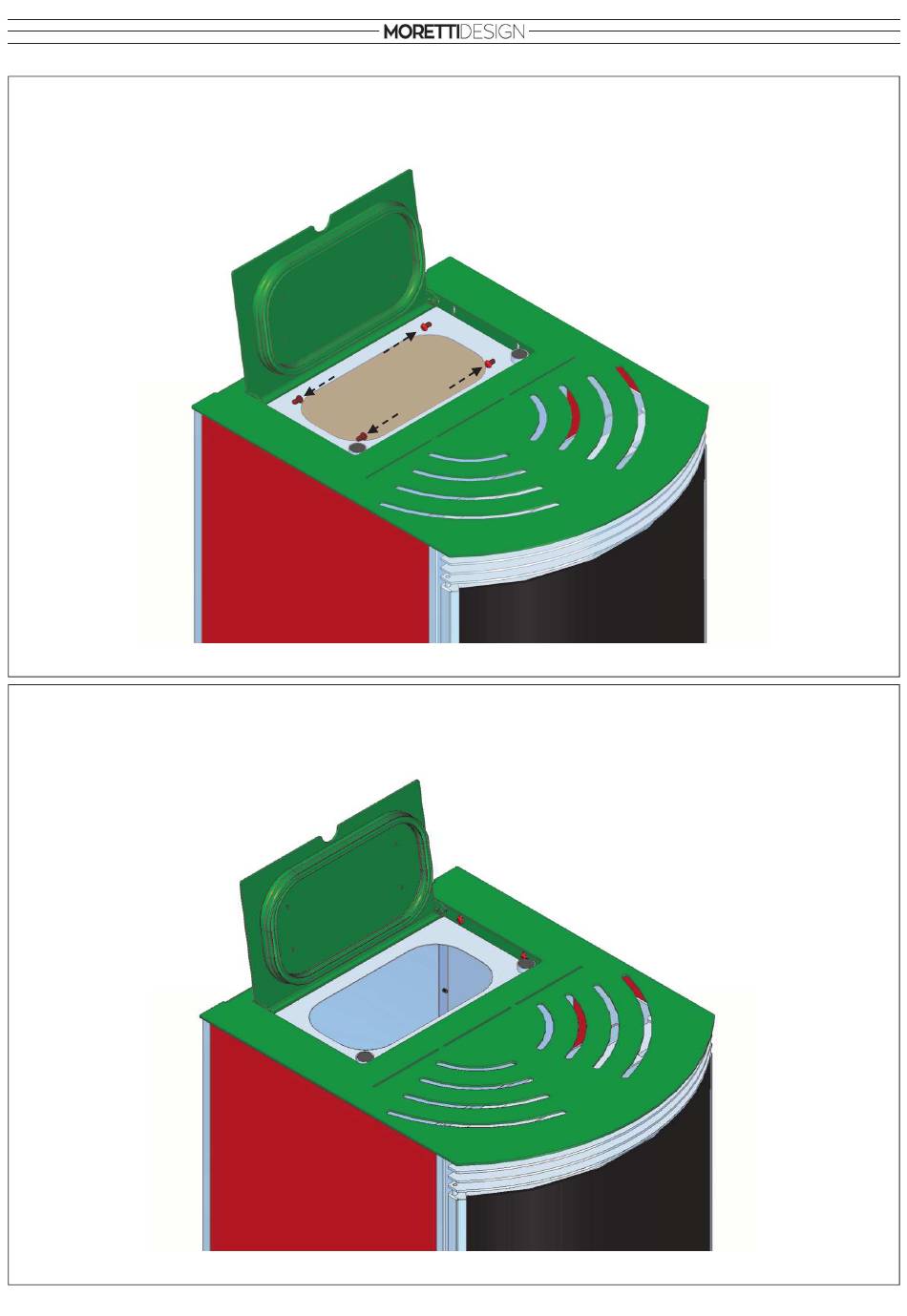 MORETTIDESIGN