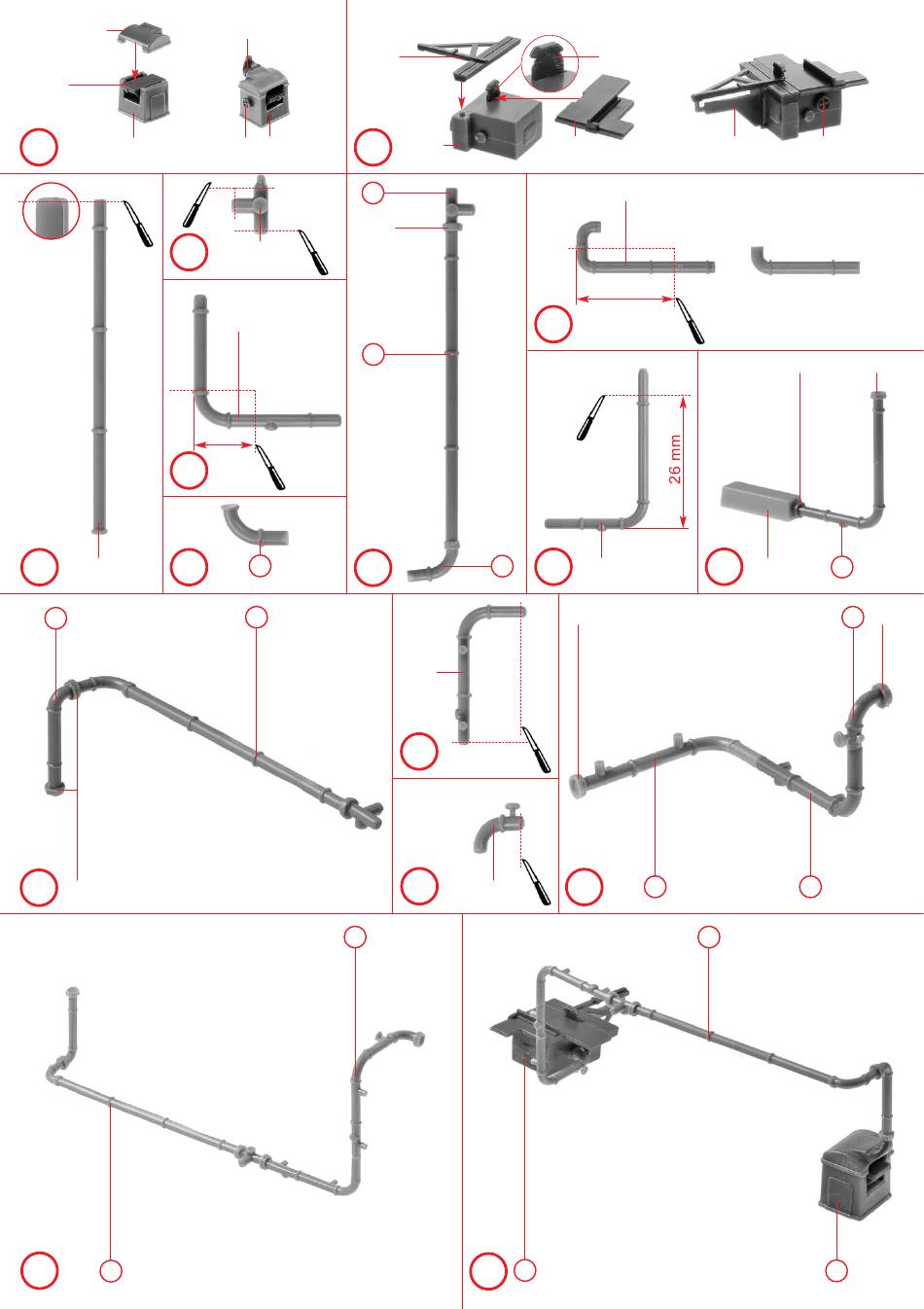 26 mm