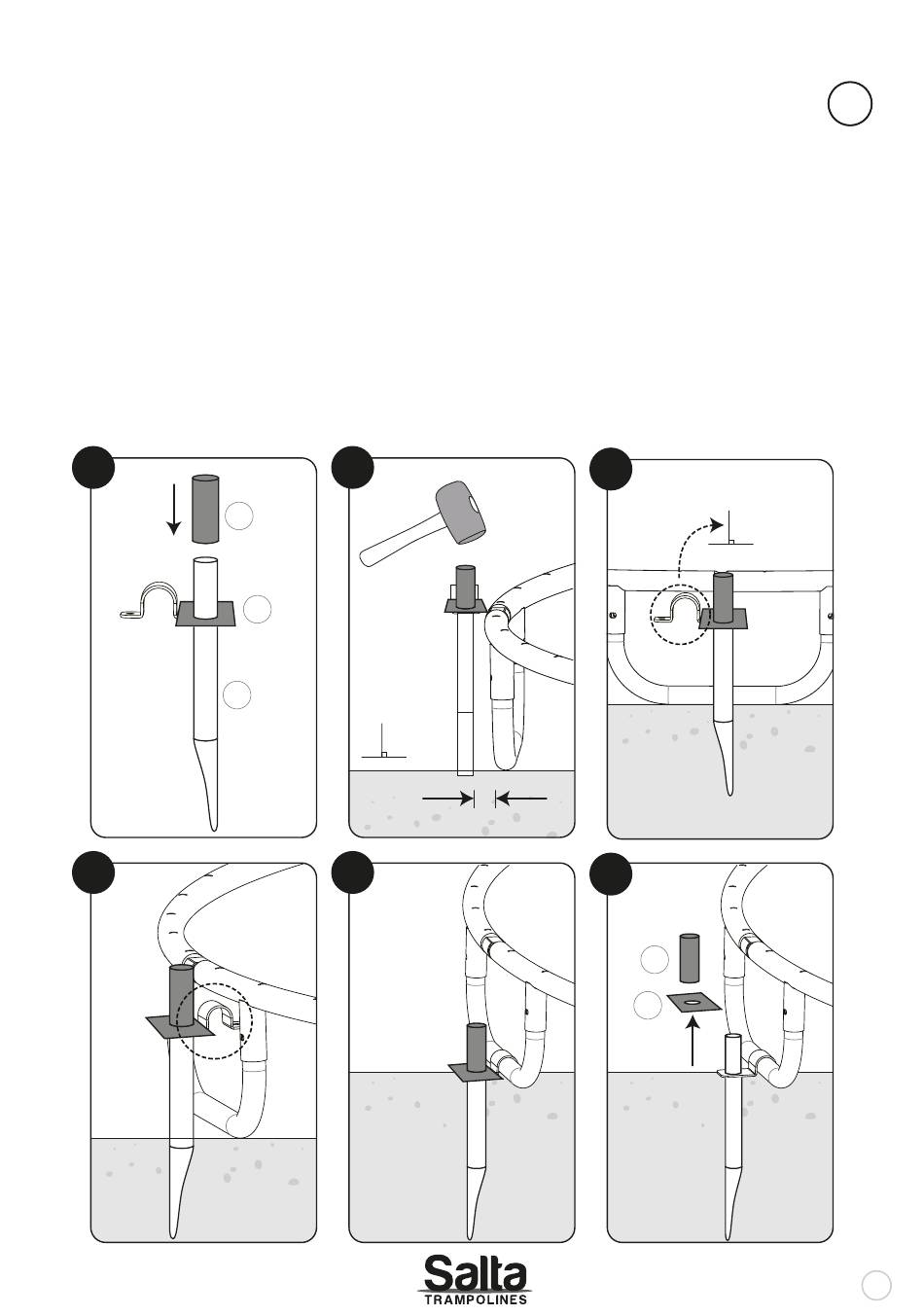 Salta
TRAMPOLINES