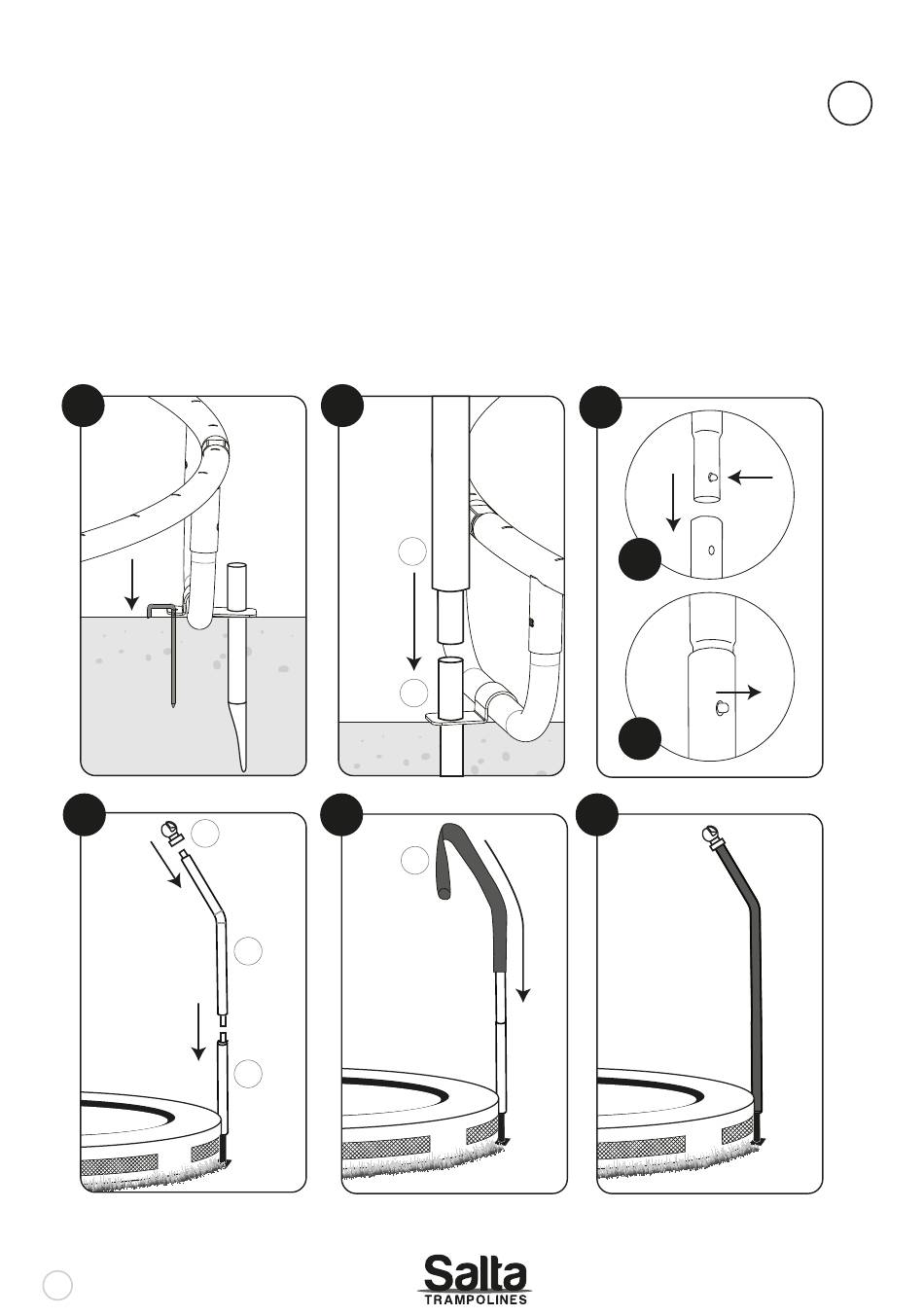 Salta
TRAMPOLINES