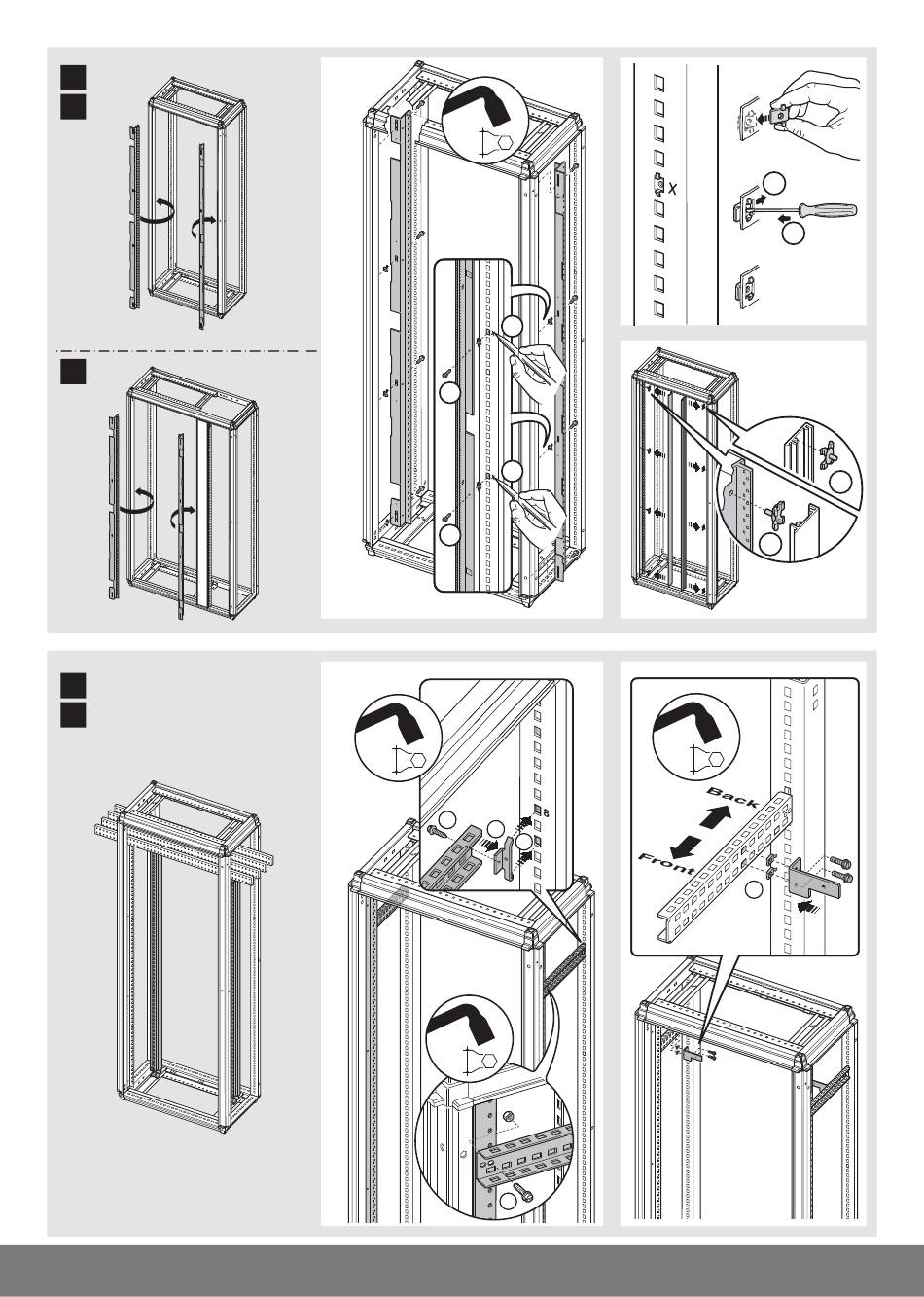 X

8

Back

Front