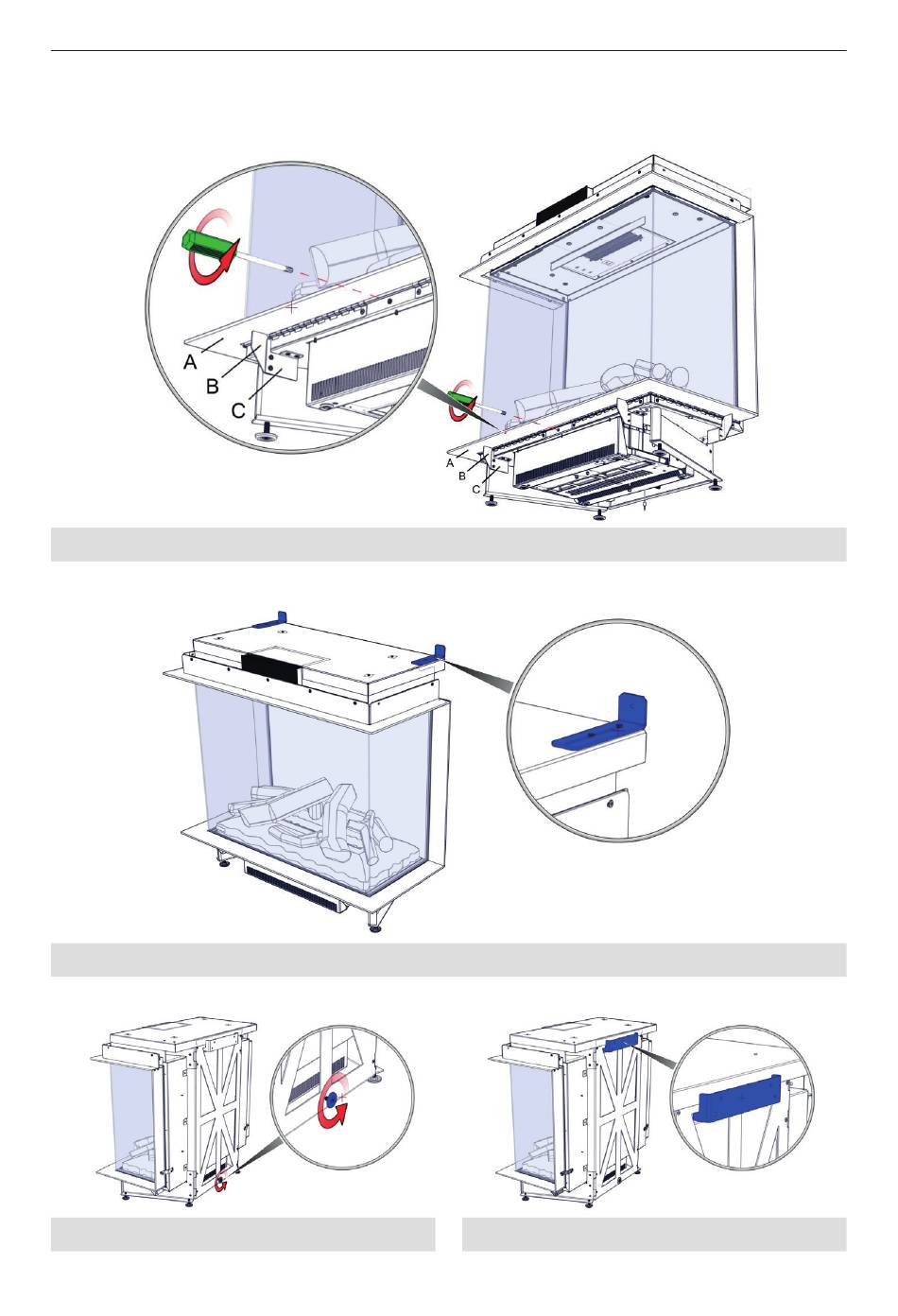 A
B
C
A
B
C