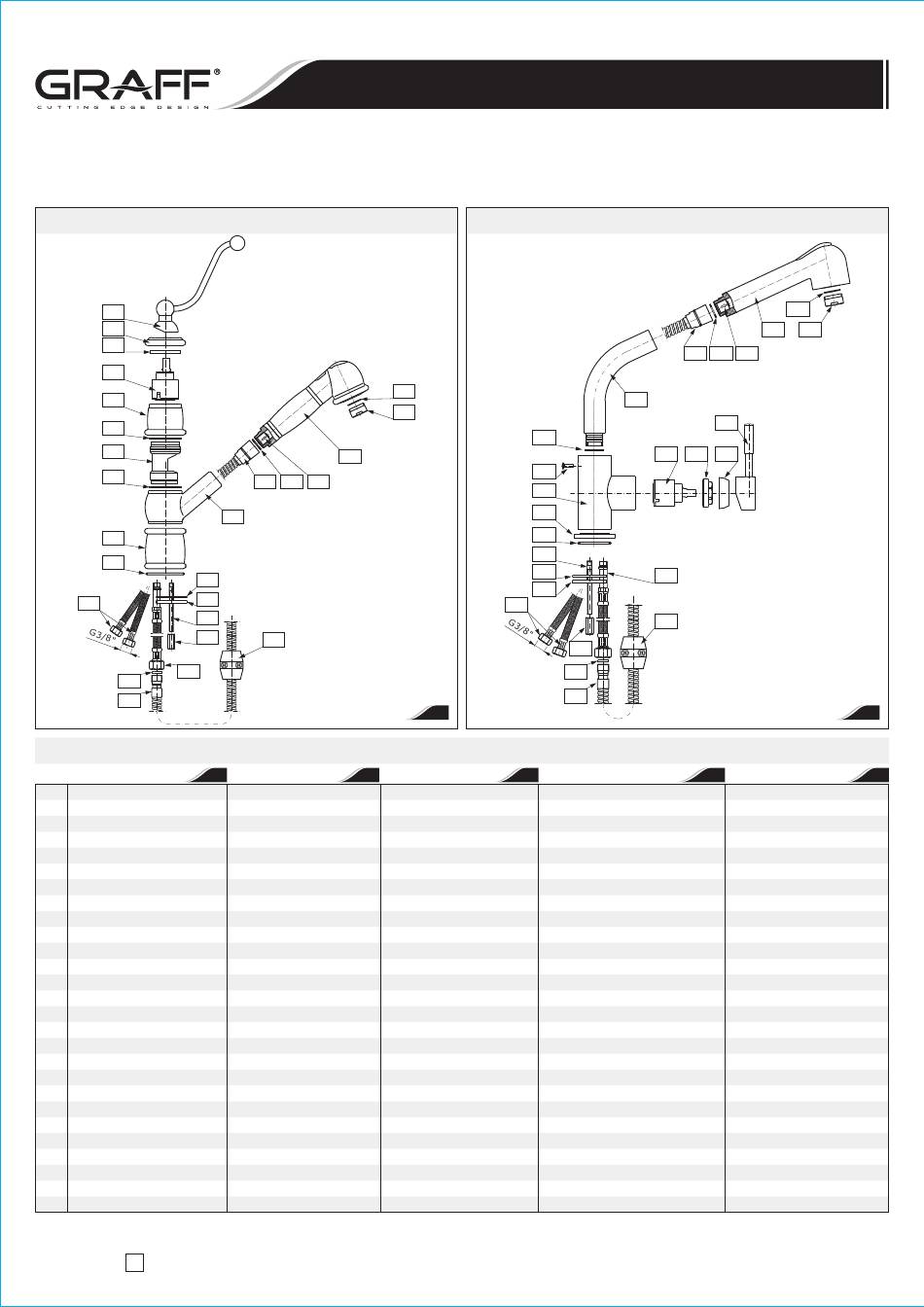 GRAFF®
CUTTING EDGE DESIGN

G3/8"

G3/8"