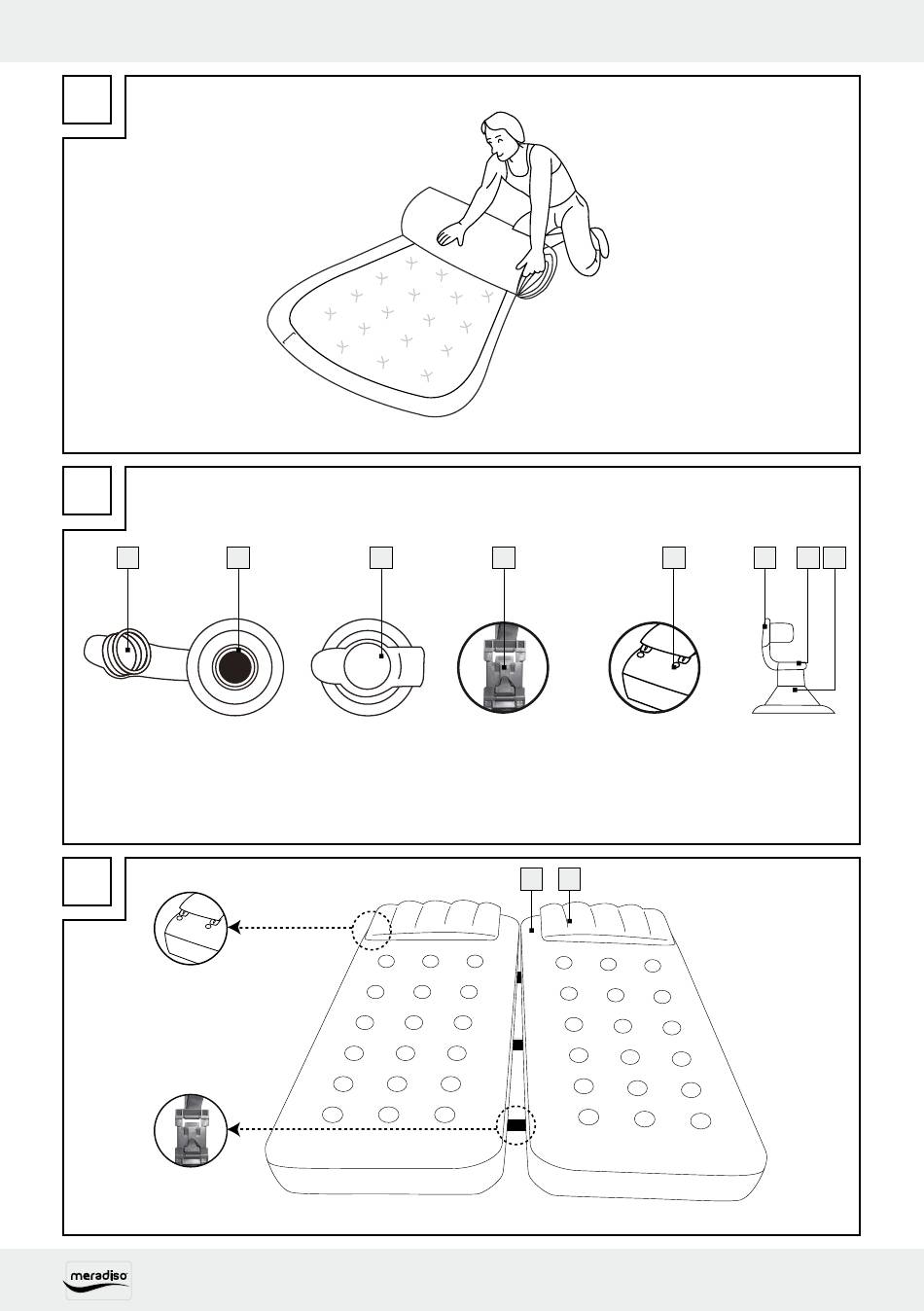 meradiso