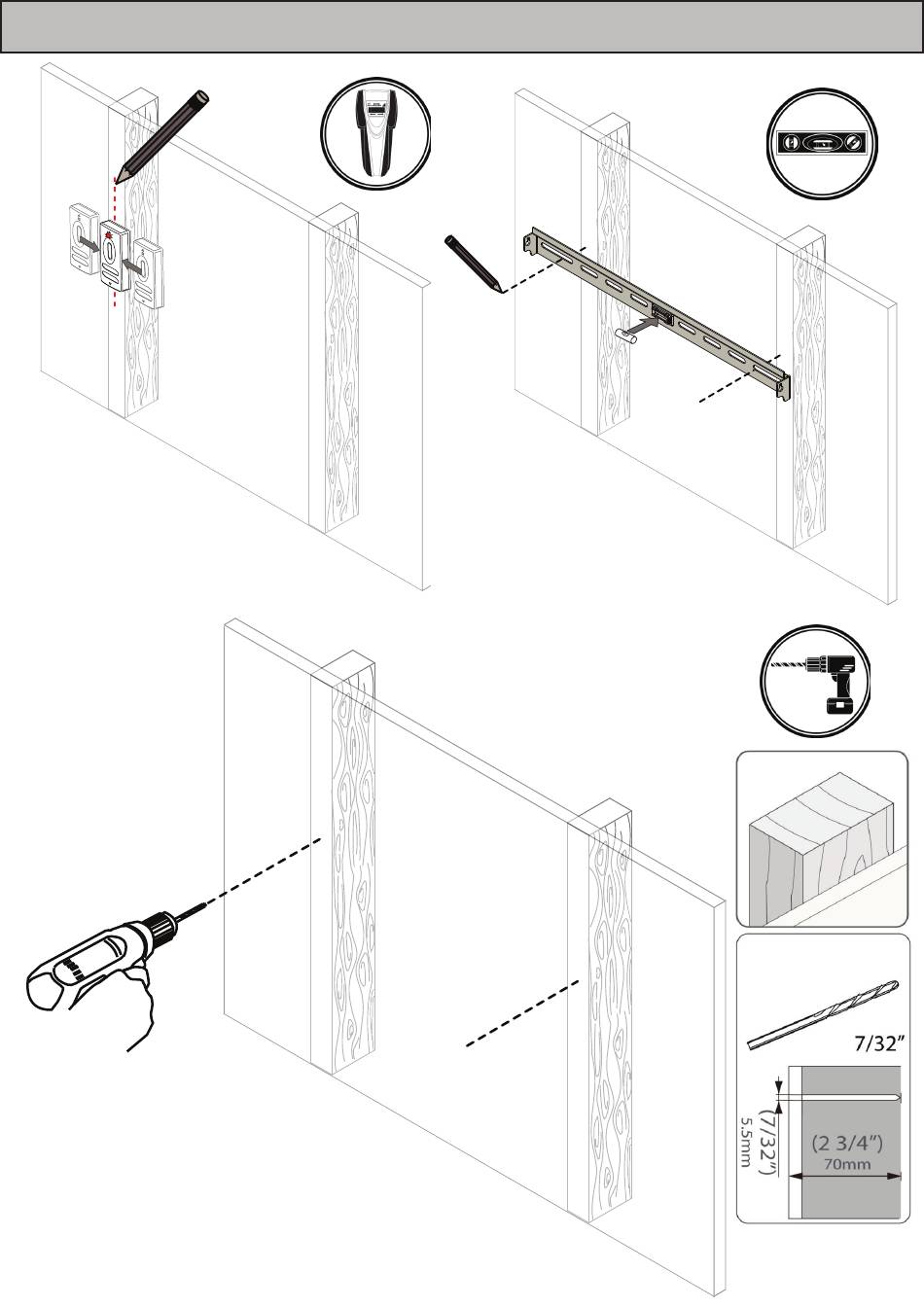 7/32"

(7/32")
5.5mm

(2 3/4")
70mm