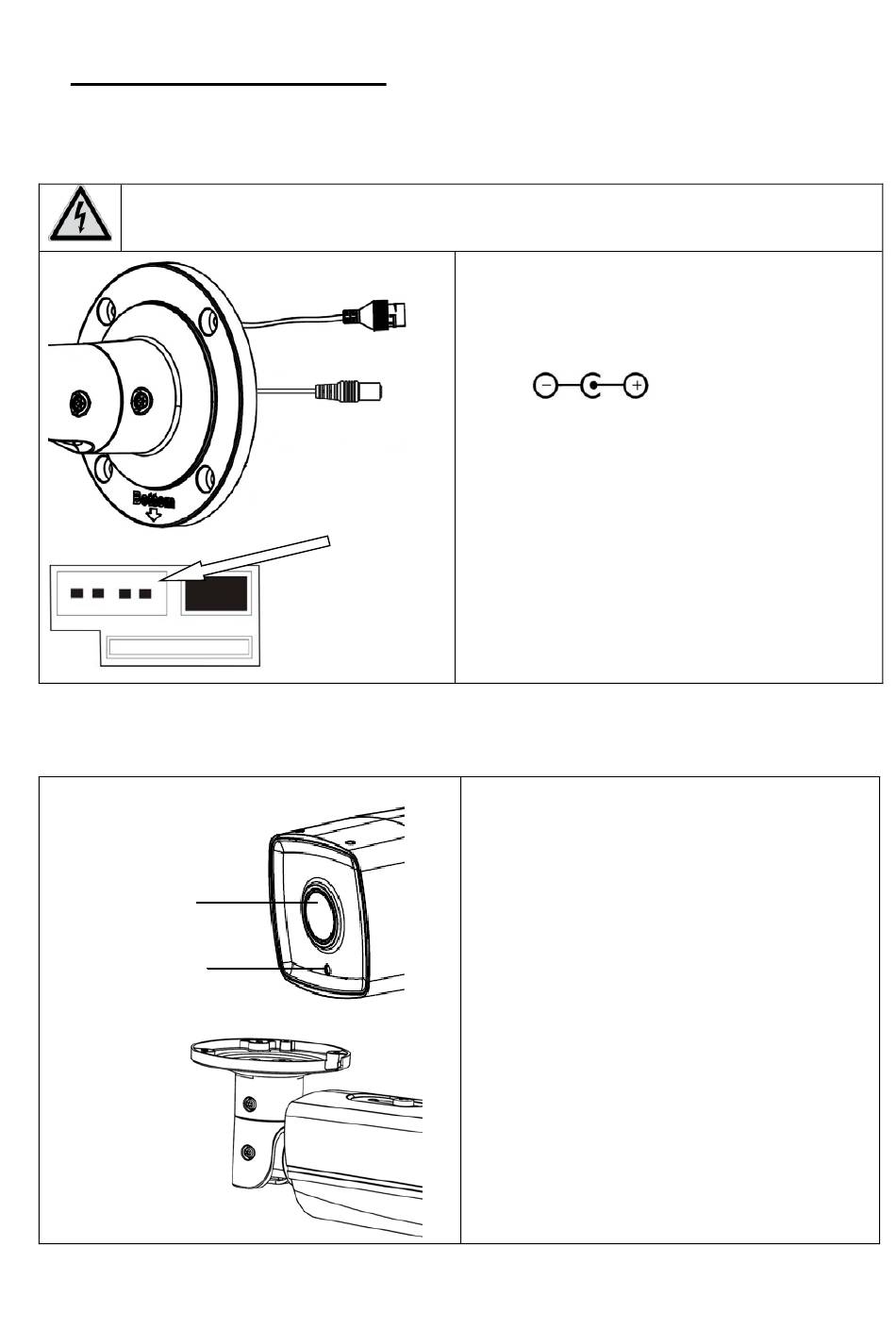 Bottom