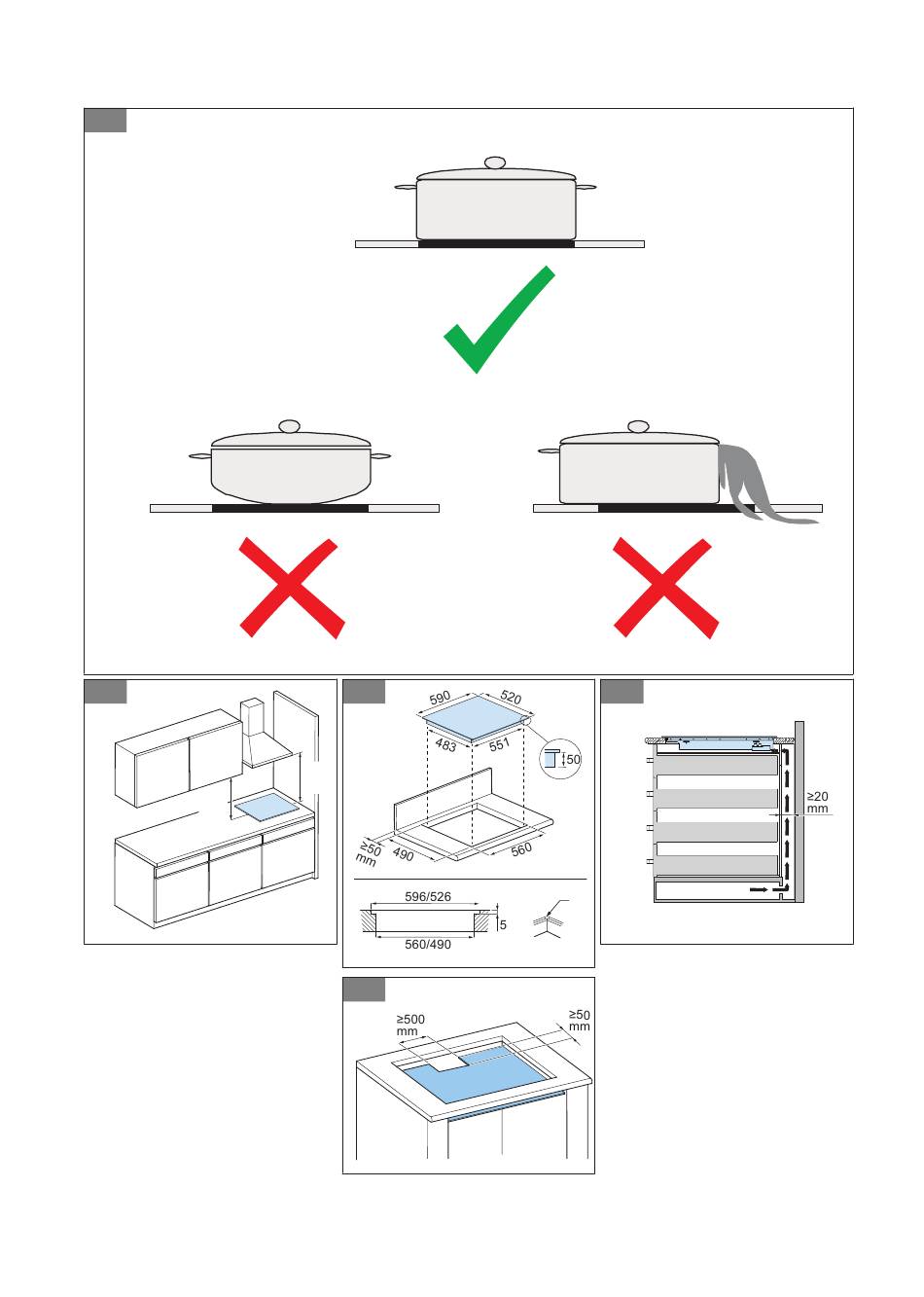 590
520
483
551
50
≥50 mm
490
560
596/526
5
560/490
≥20 mm
≥500 mm
≥50 mm