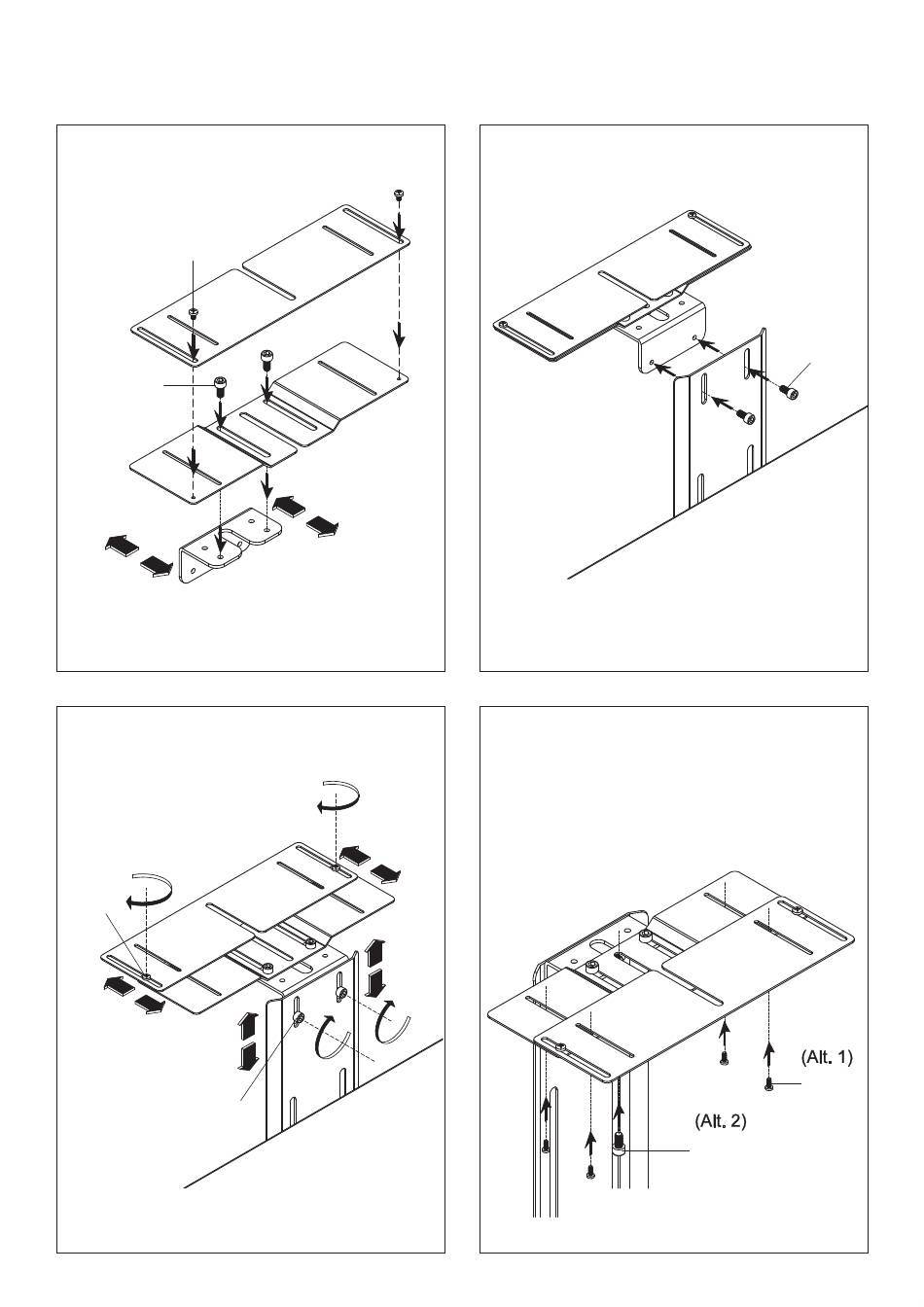 (Alt. 1)

(Alt. 2)