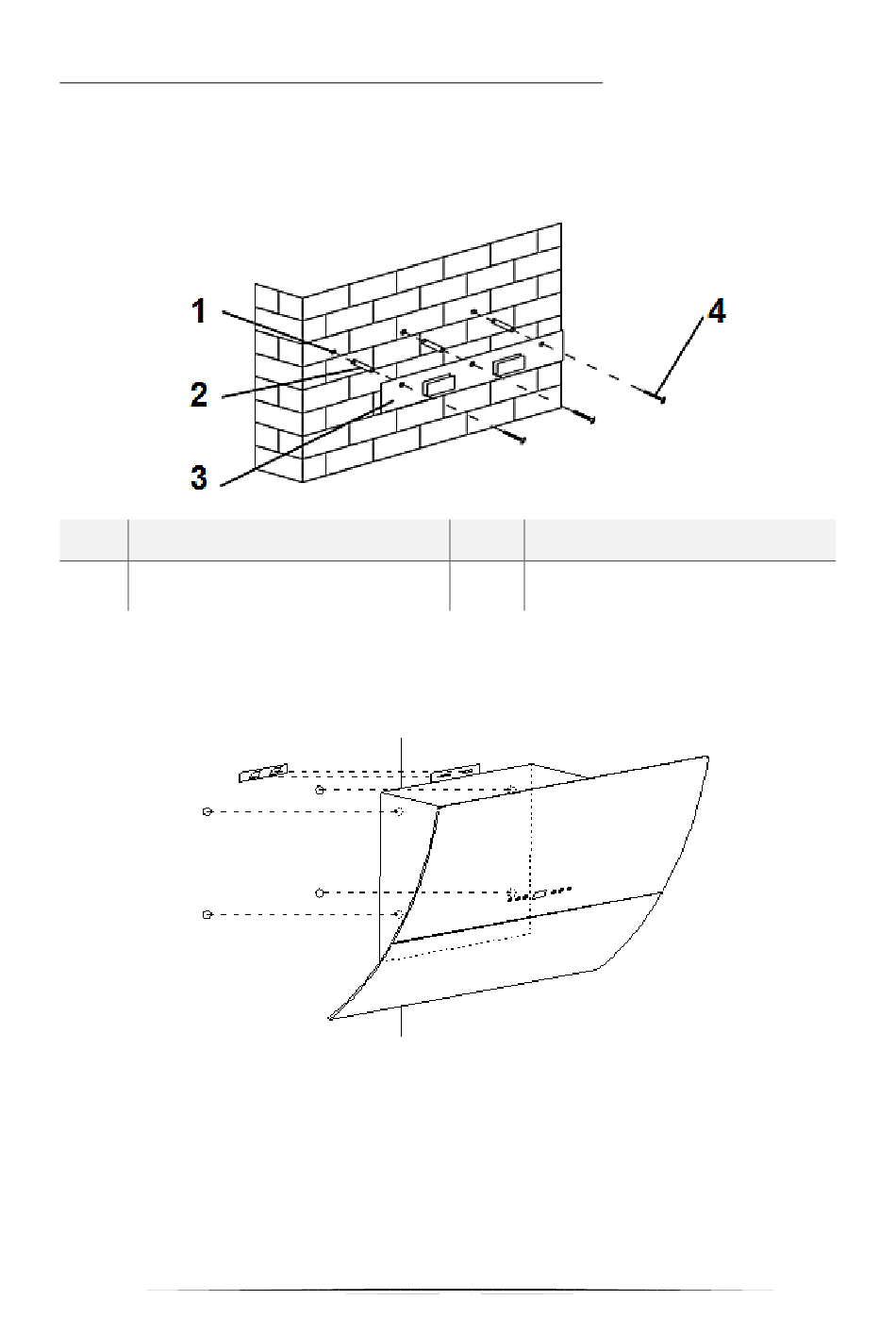 1
2
3
4