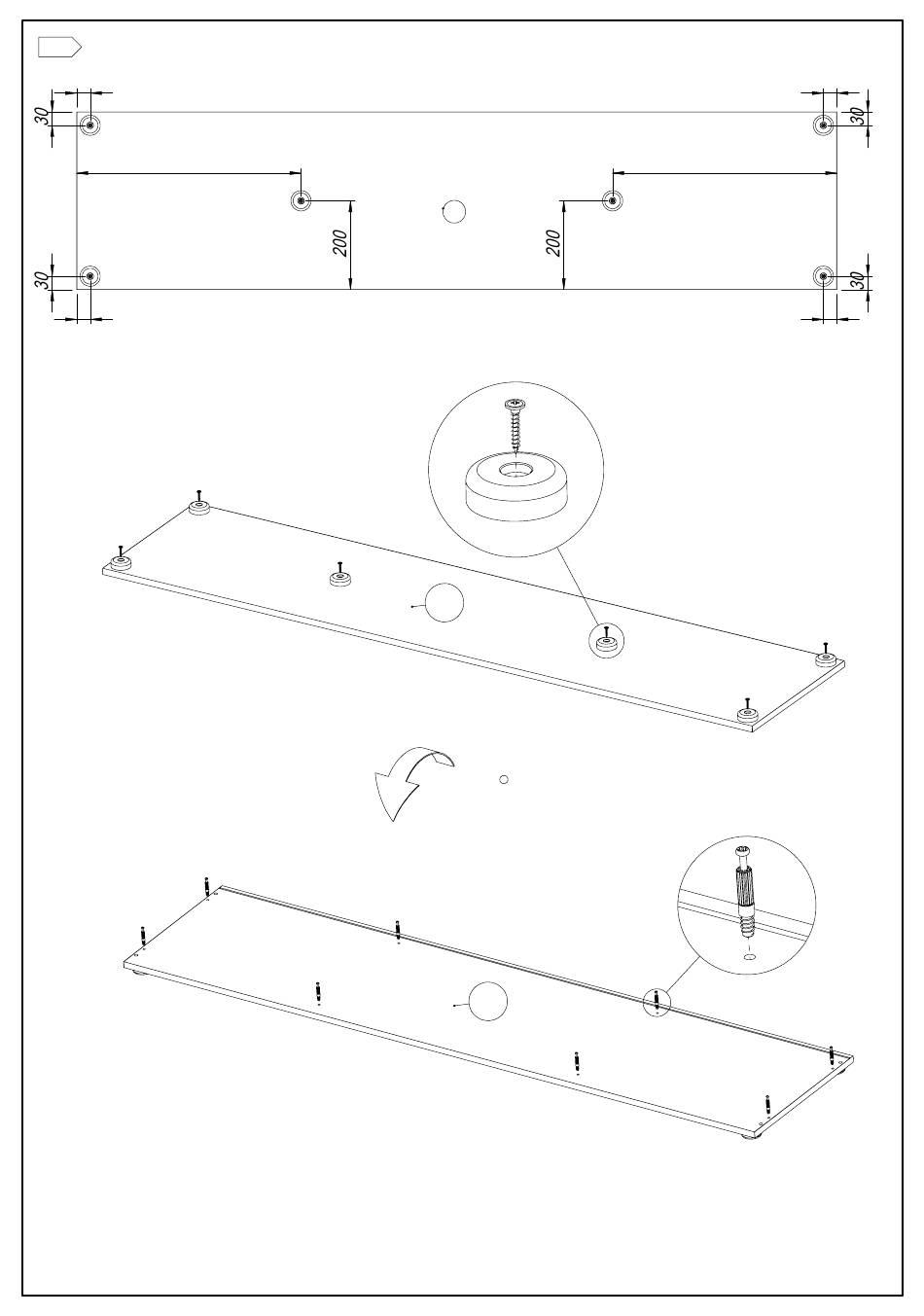 30
30
200
200
30
30