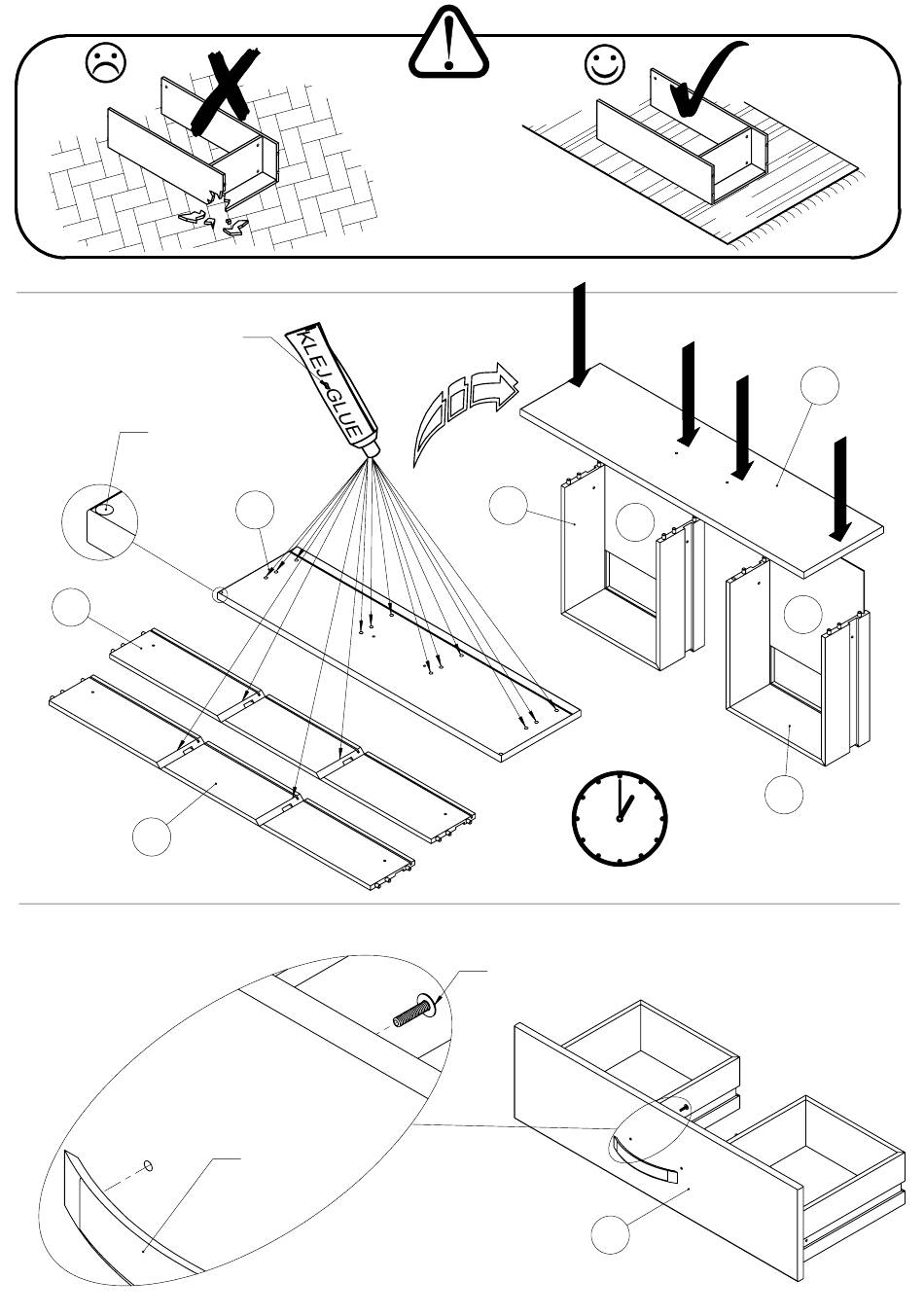 KLEJ GLUE