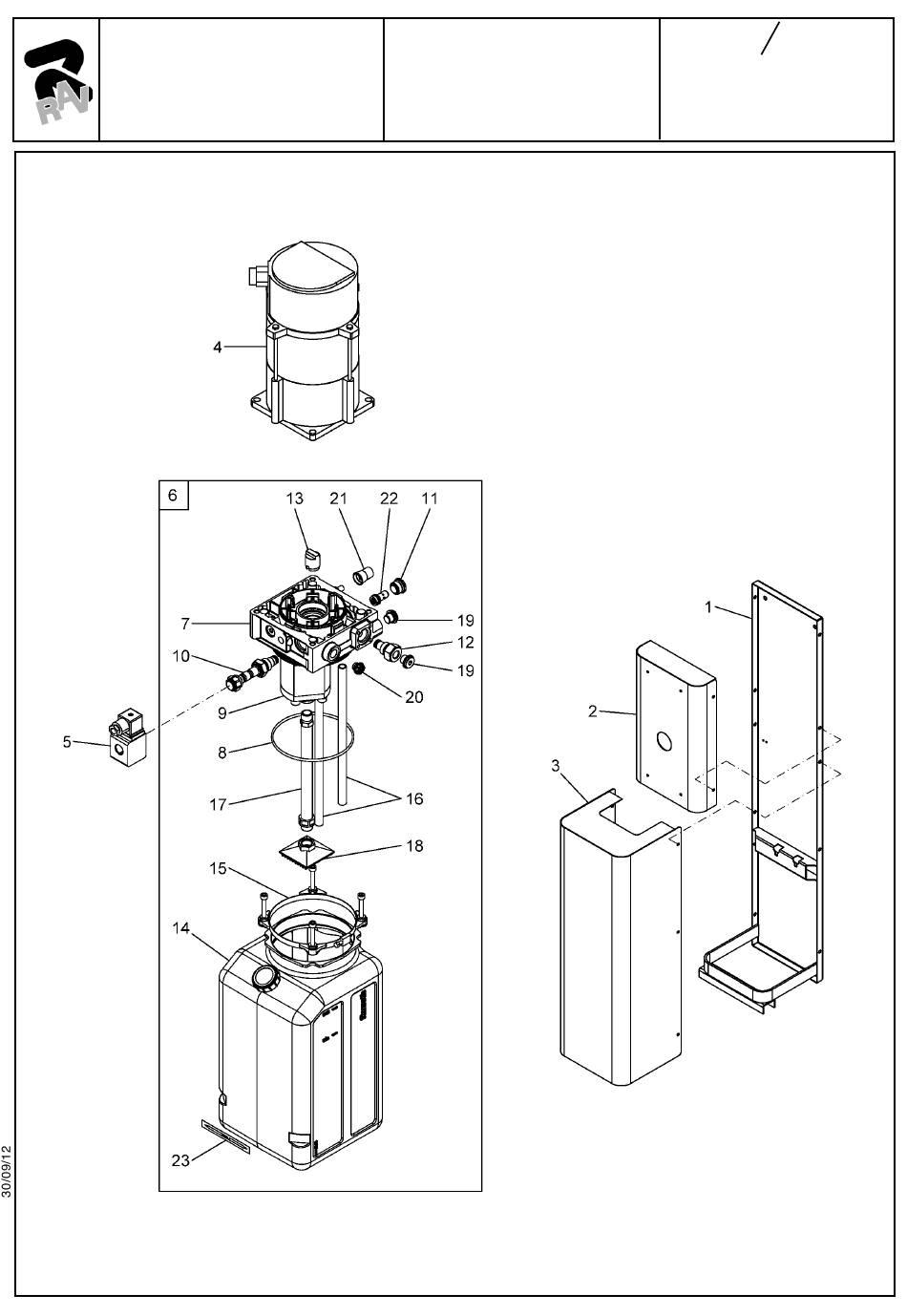 RAV

/

4

6

13 21 22 11

7

19

12

10

19

20

9

5

8

17

16

18

15

14

23

1

2

3

30/09/12