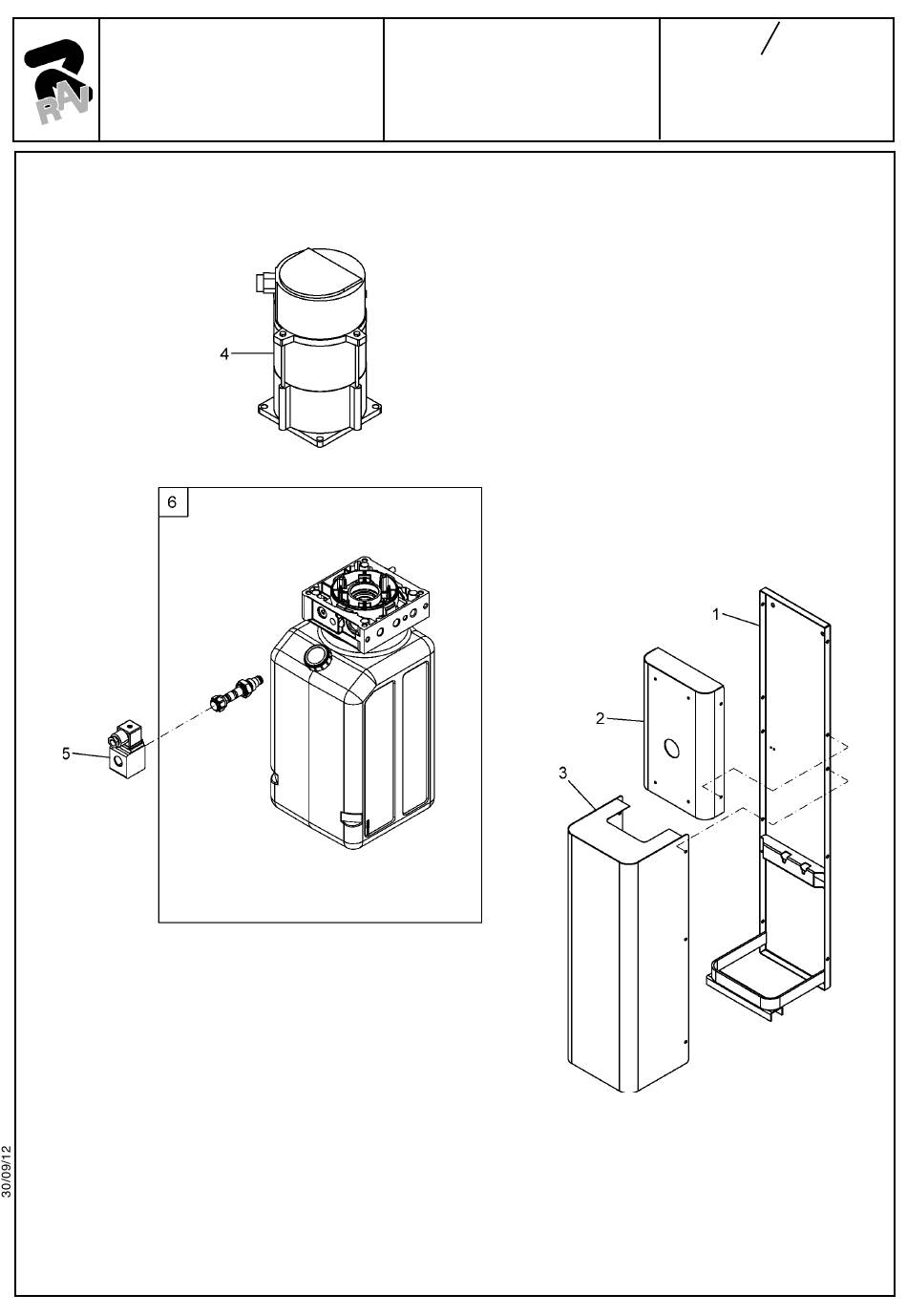 RAV

/

4

6

5

1

2

3

30/09/12