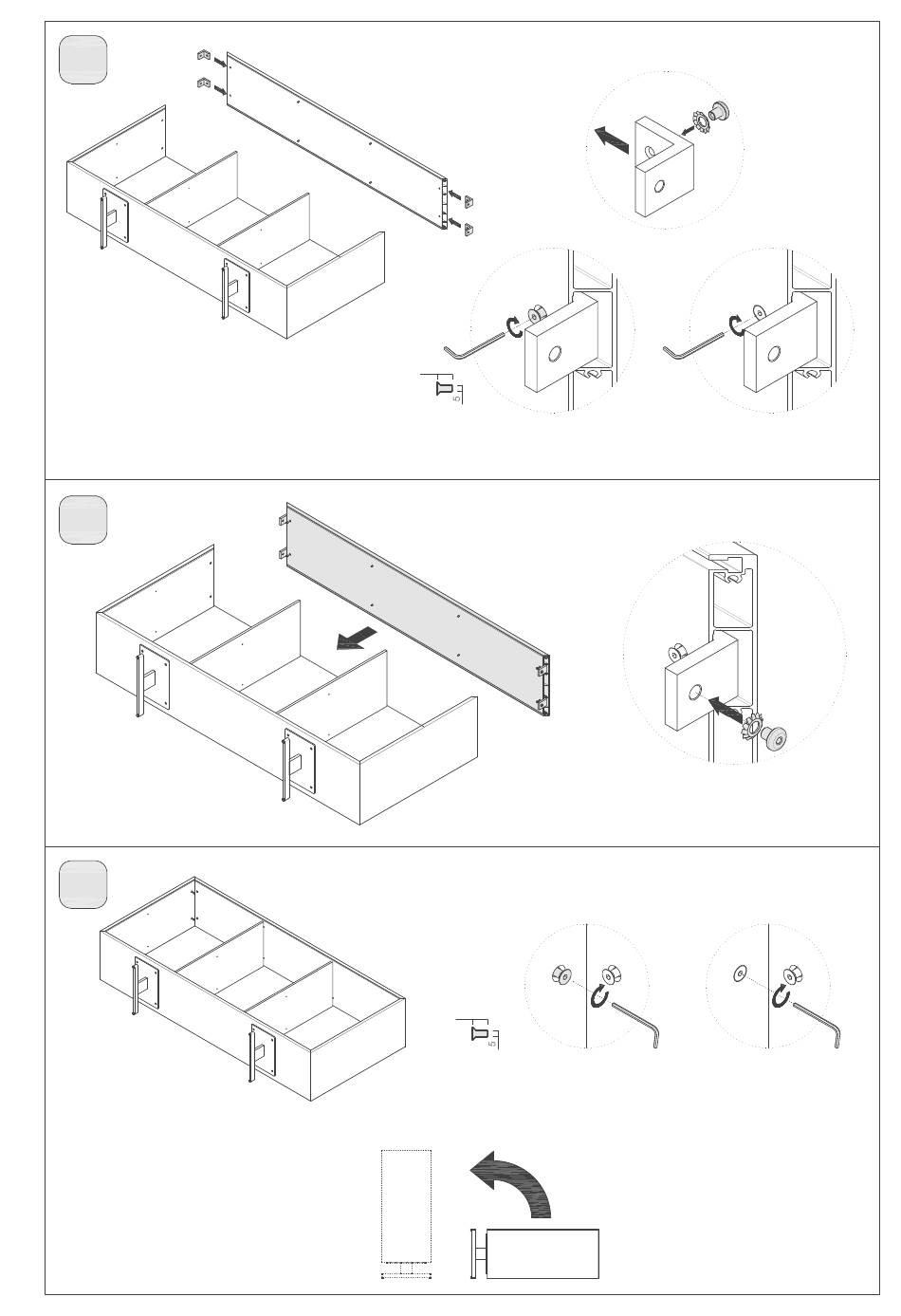 5

5