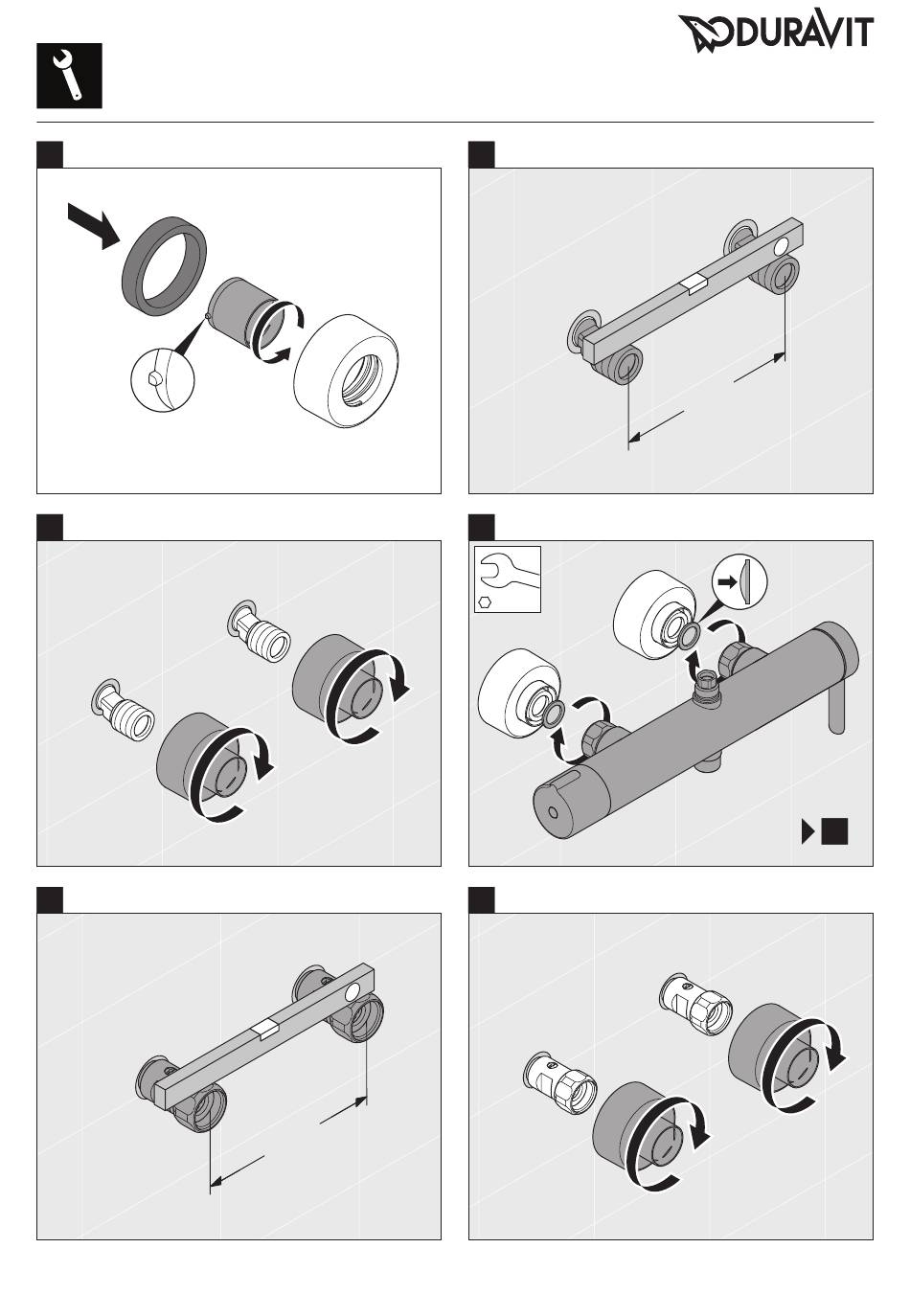 DURAVIT