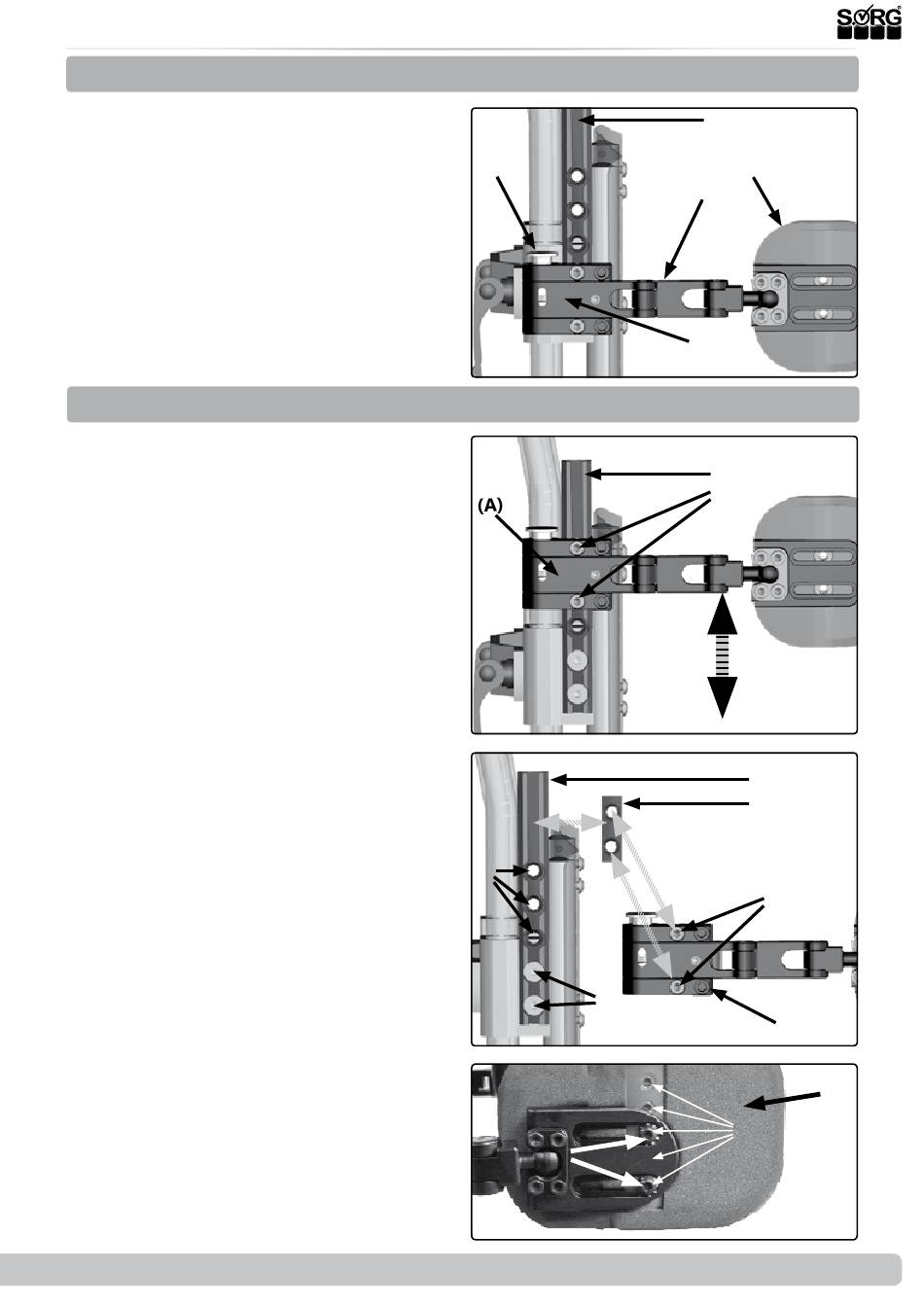 SORG

(A)