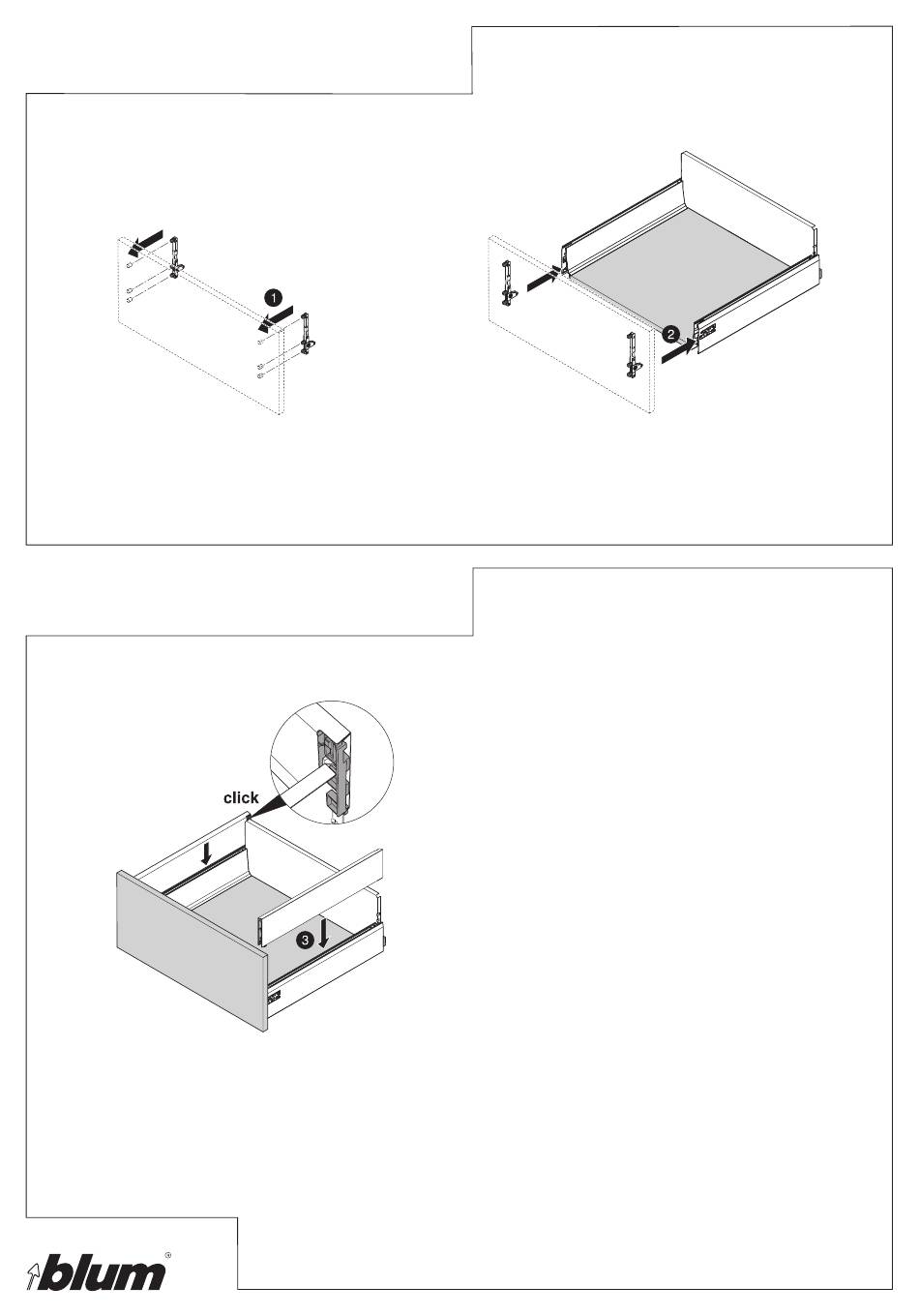 1

2

click

3

blum®