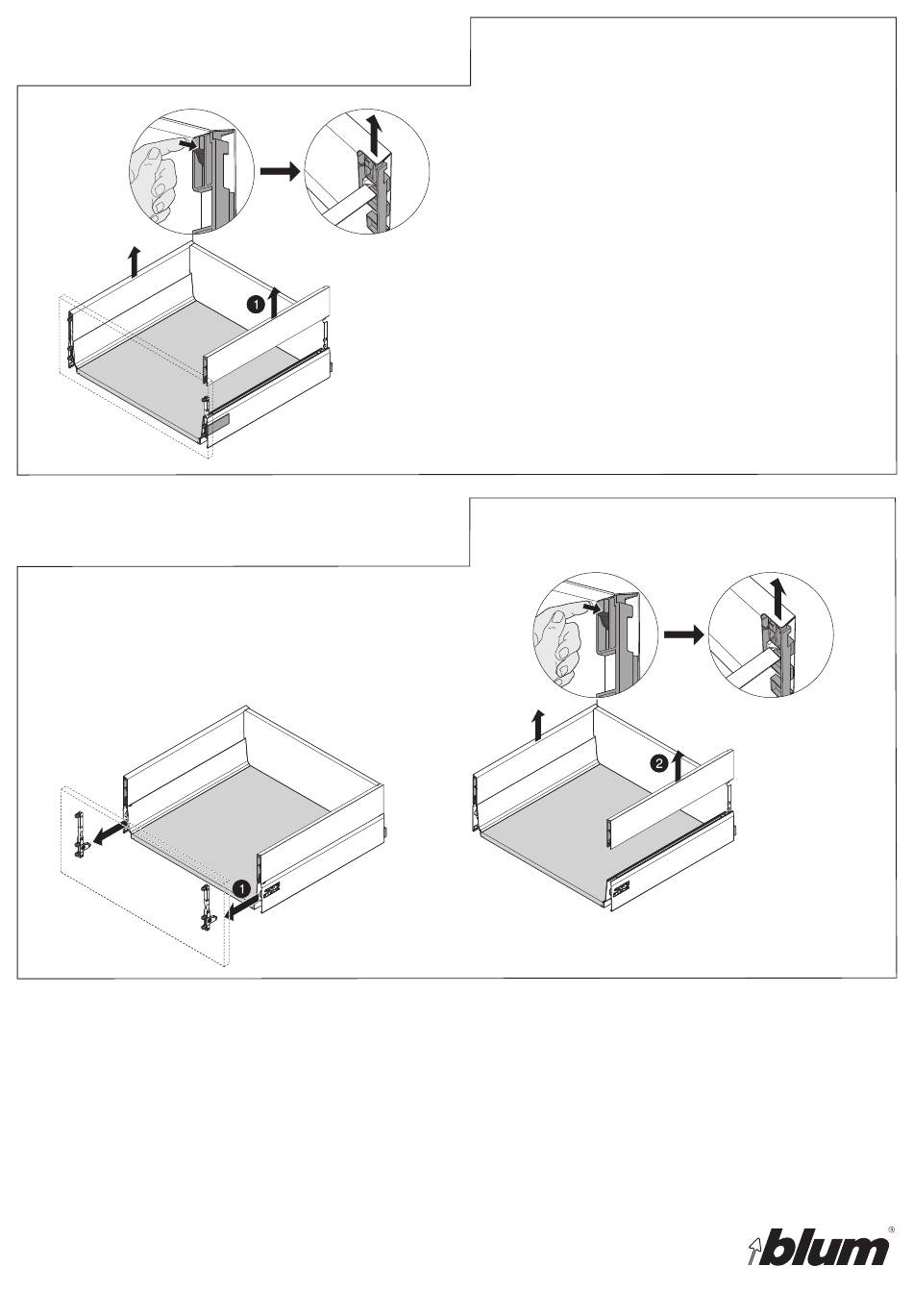 1

1

2

blum®