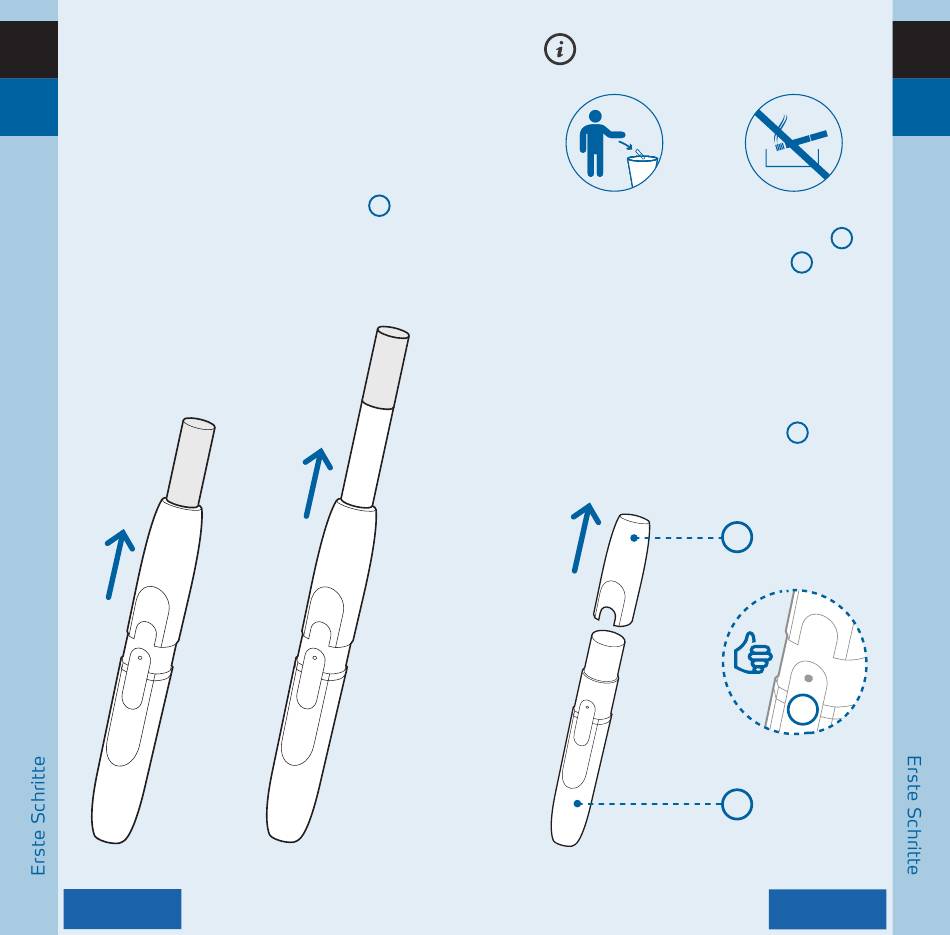 Erste Schritte

Erste Schritte