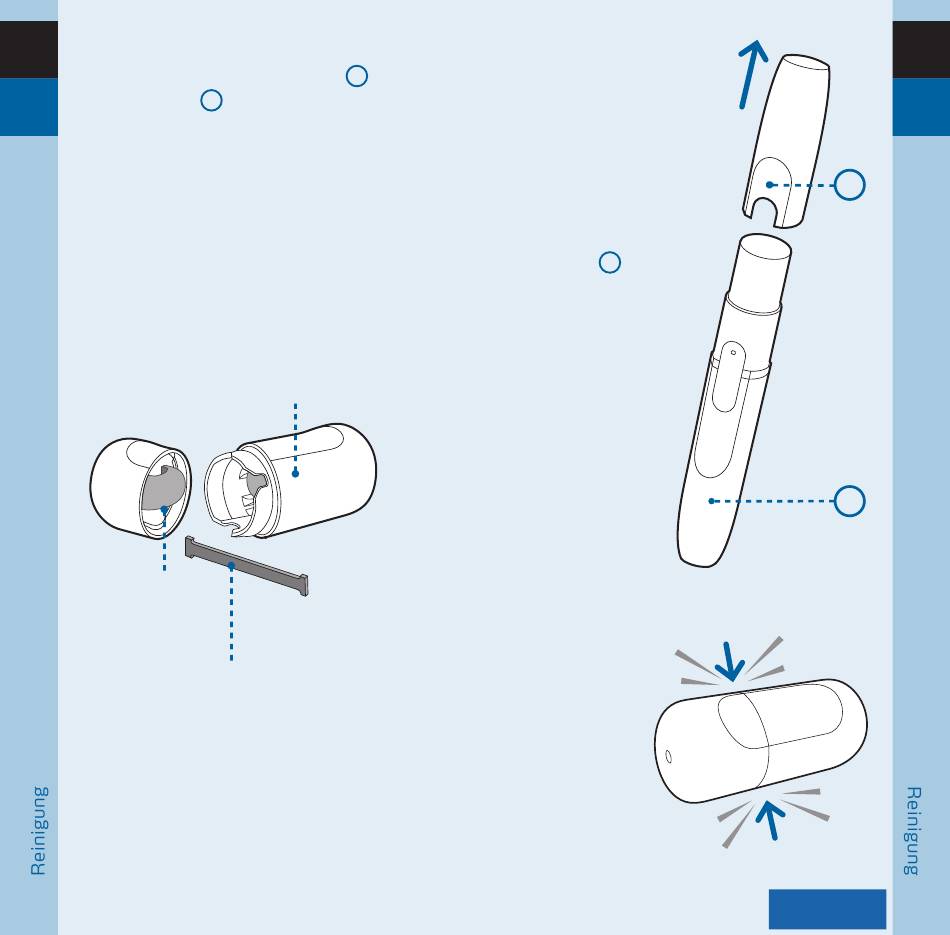 Reinigung

Reinigung