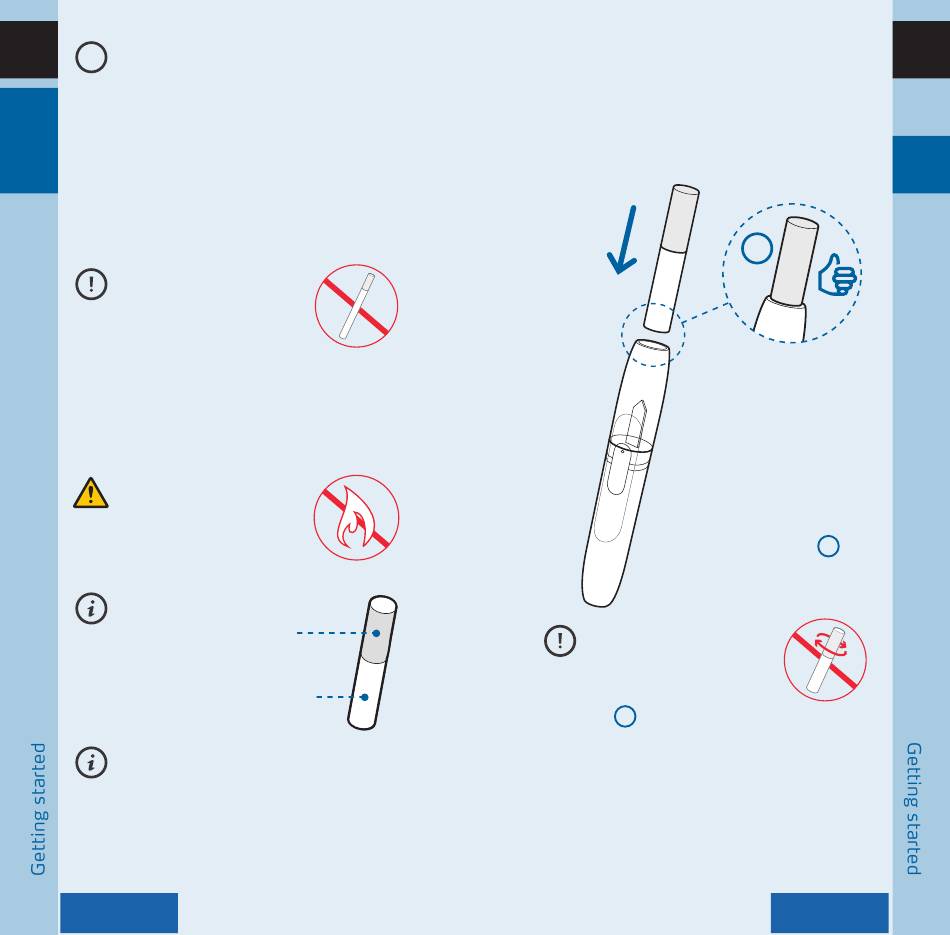 Getting started

Getting started