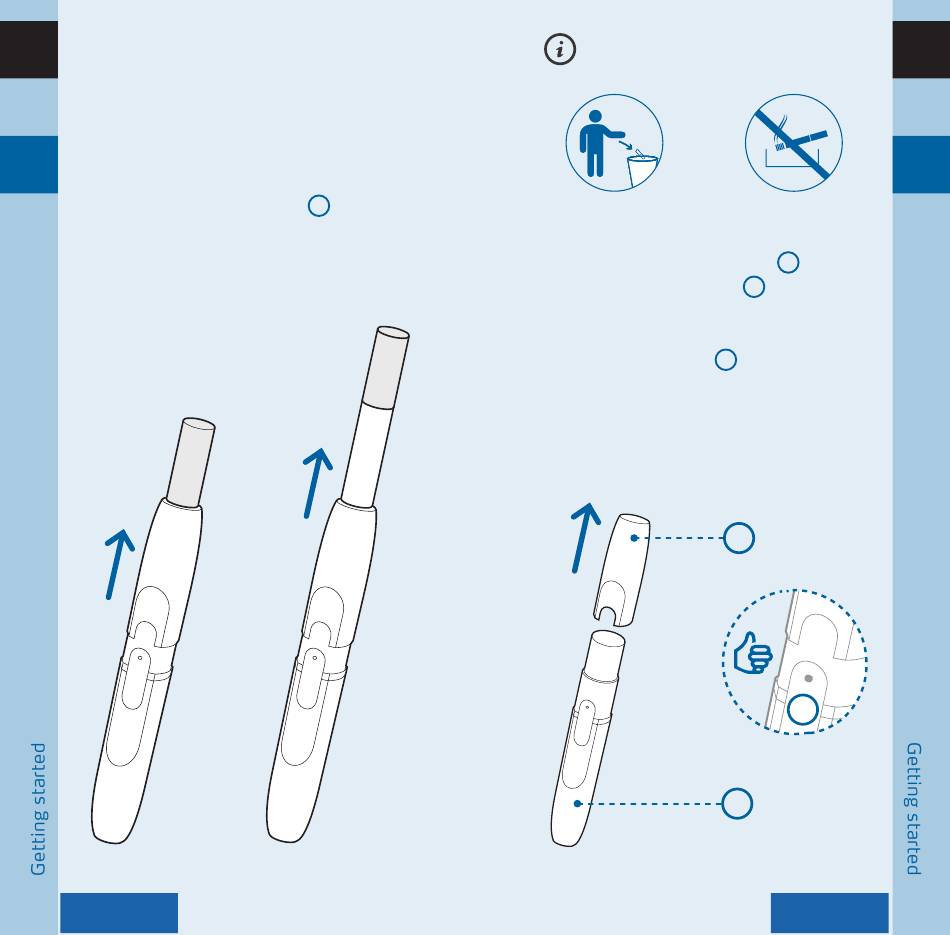 Getting started

Getting started