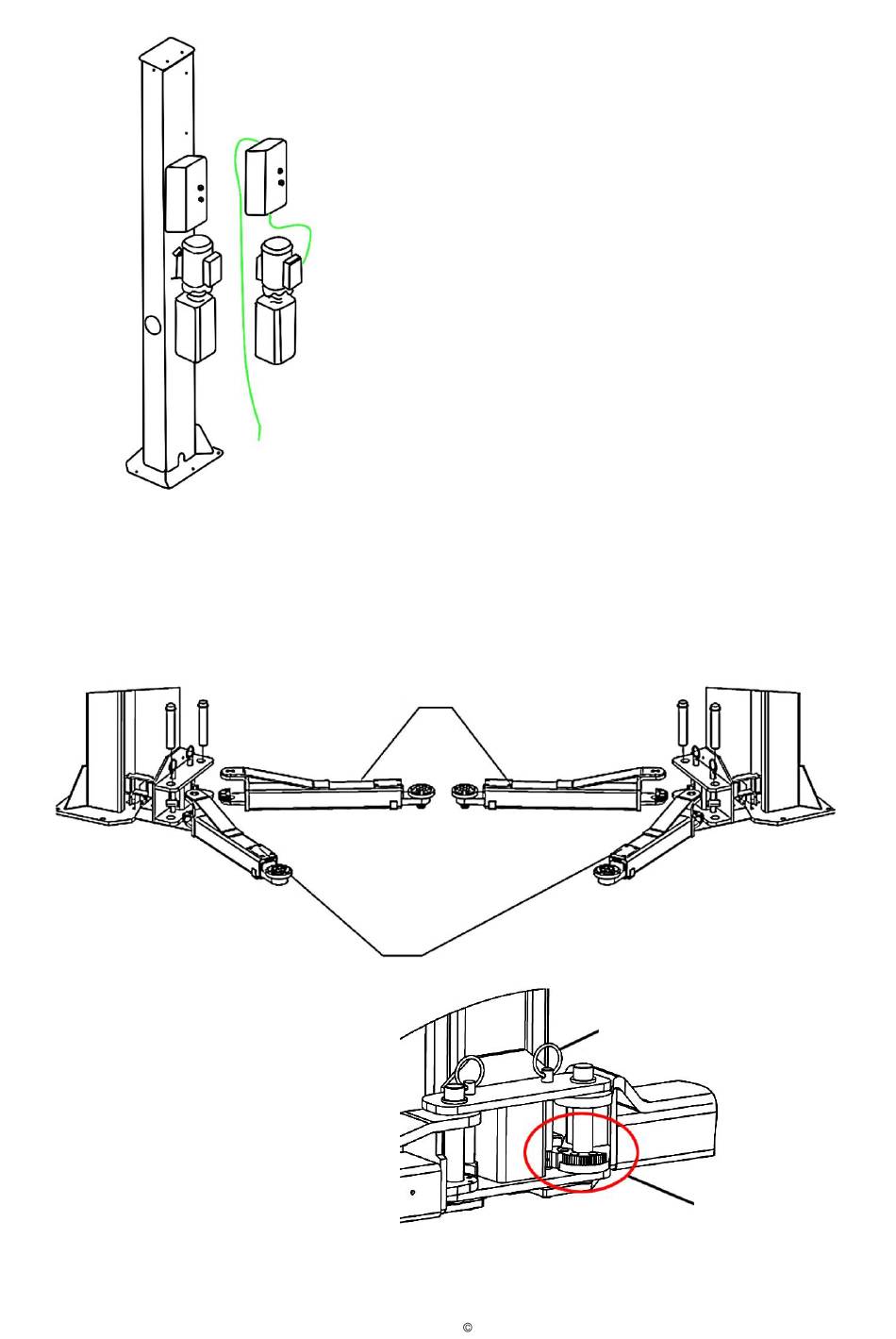 ©