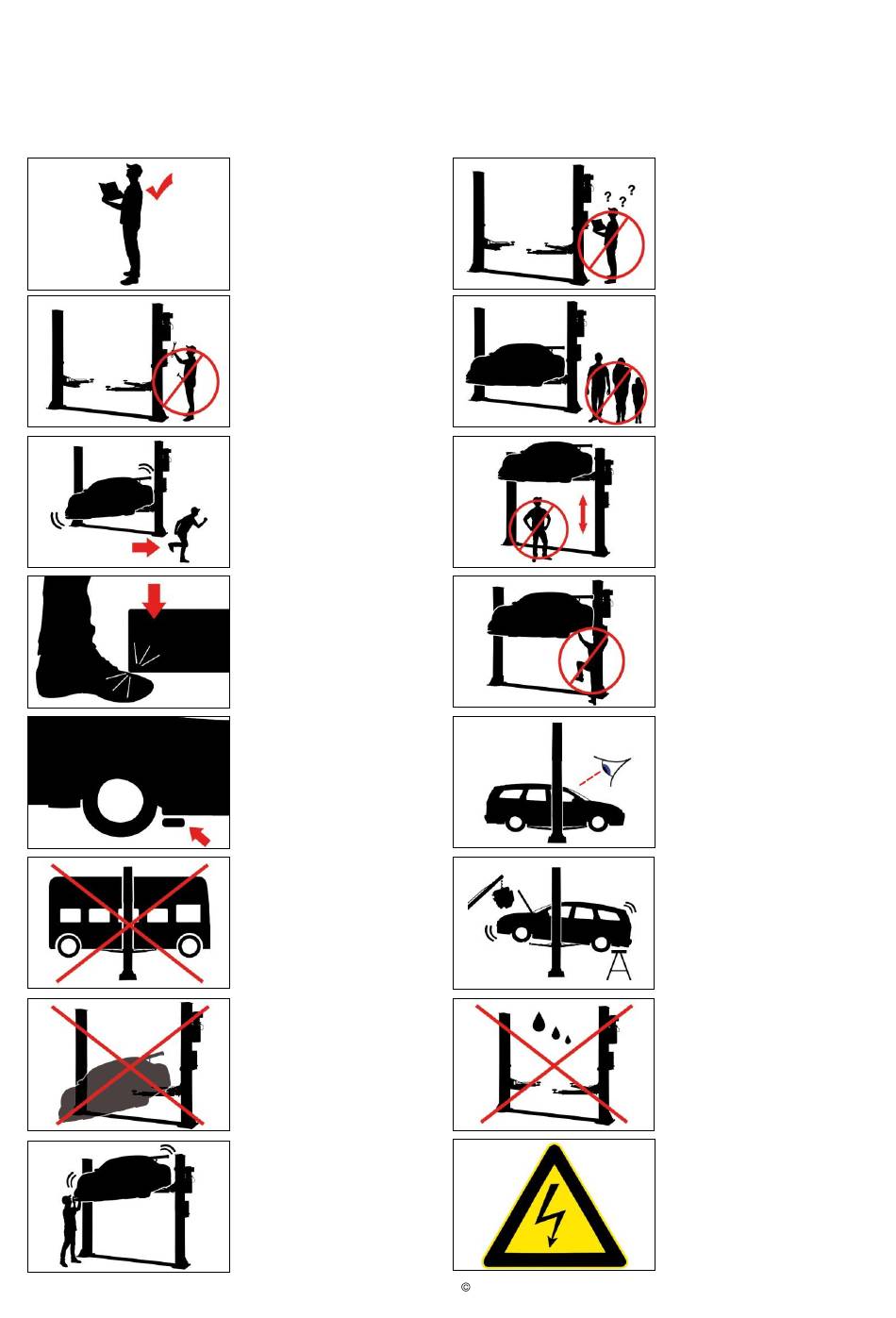 ? ? ?

©