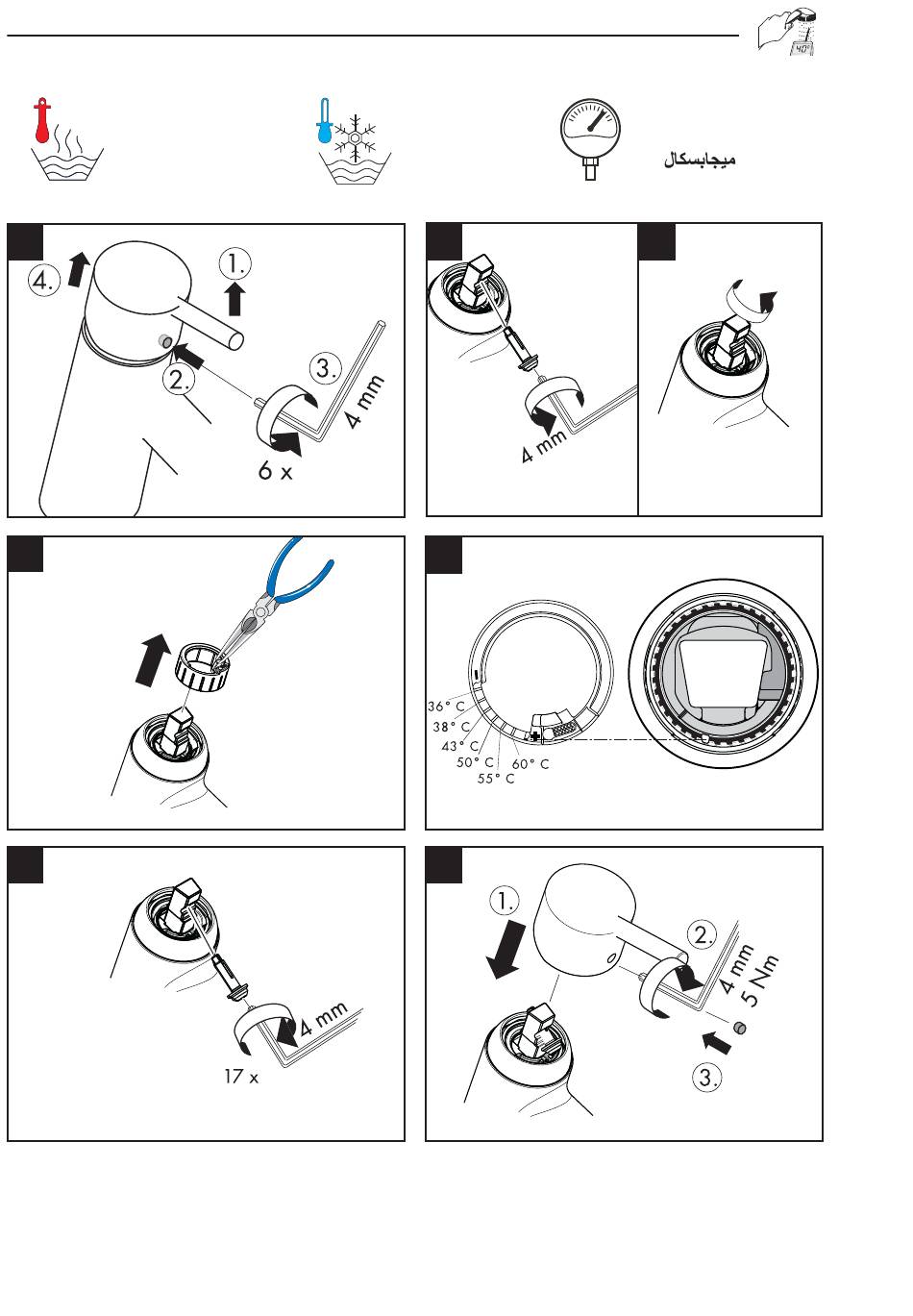 40°

ميجابسكال

4.
1.
2.
3.
4 mm
6 x

4 mm

36° C
38° C
43° C
50° C
55° C
60° C

4 mm
17 x

1.
2.
4 mm
5 Nm
3.