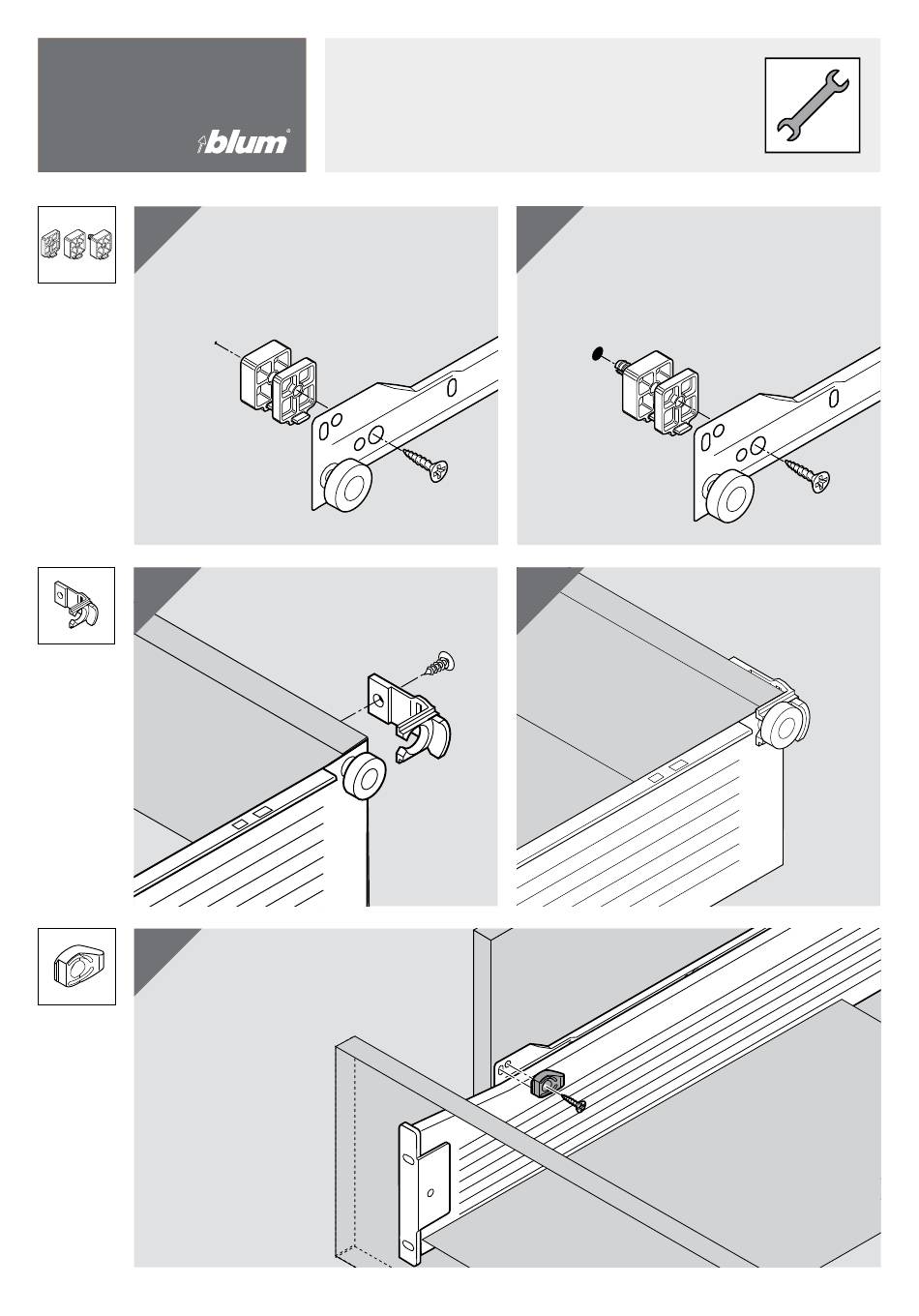 blum