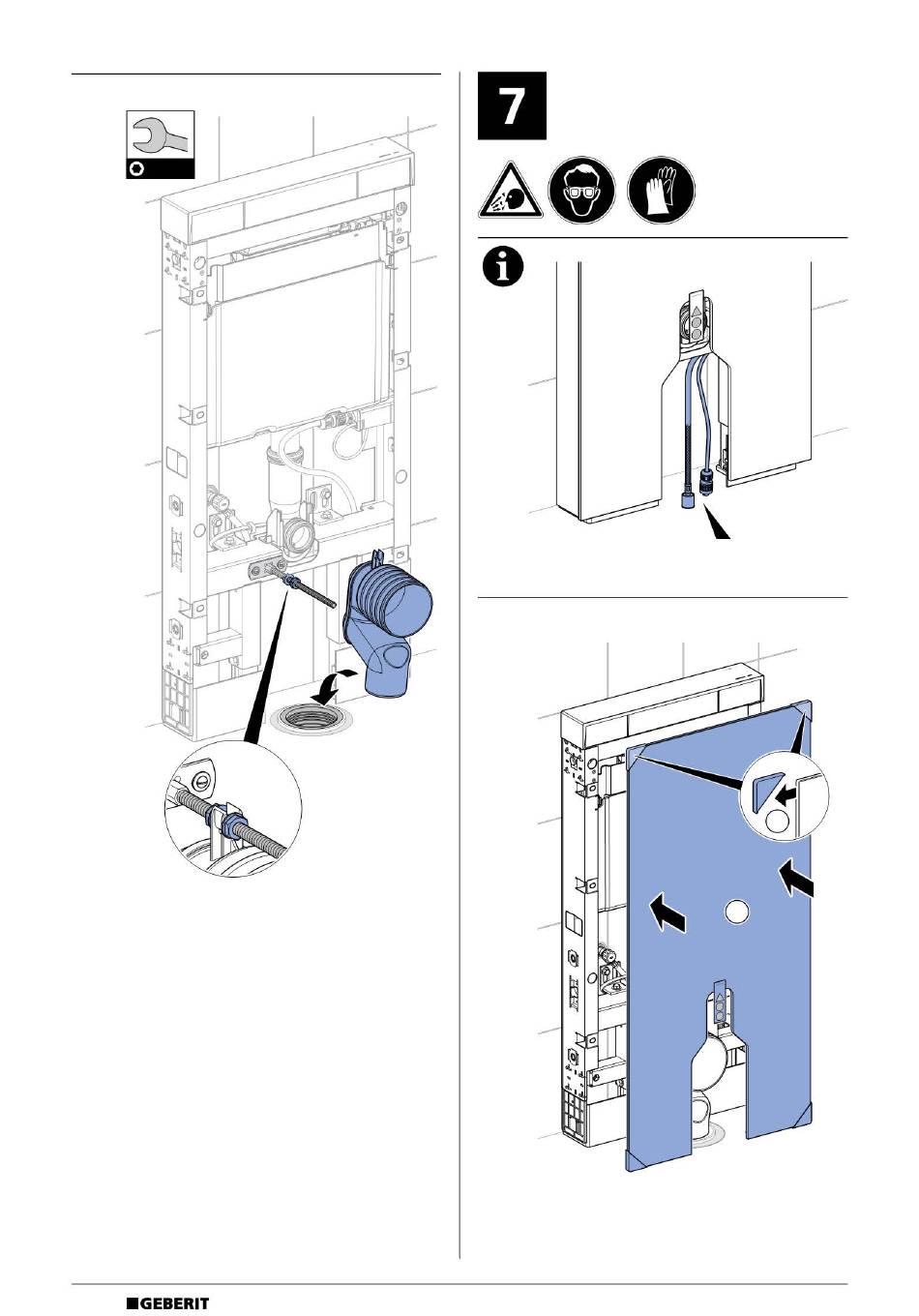 7

GEBERIT