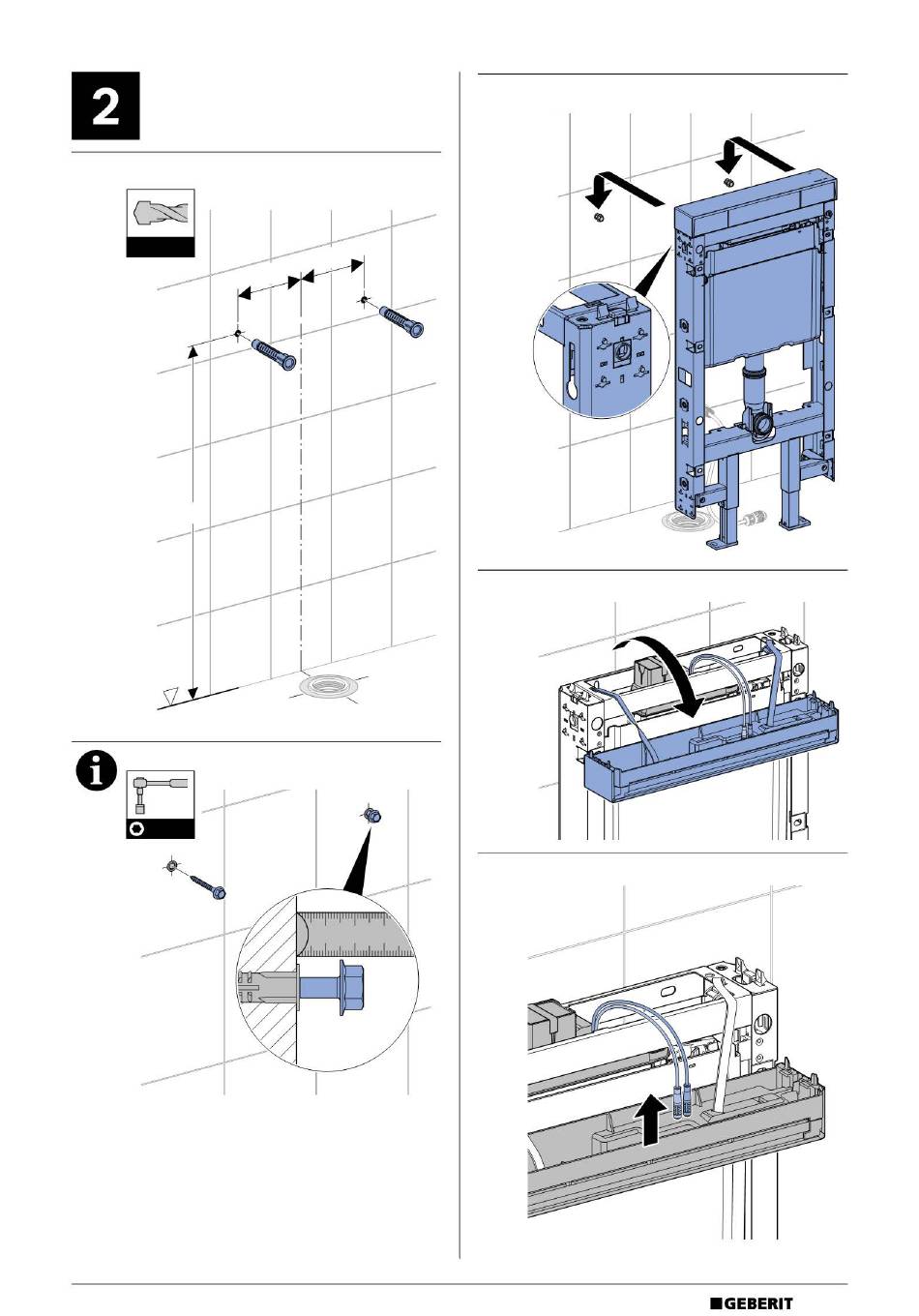 2

GEBERIT