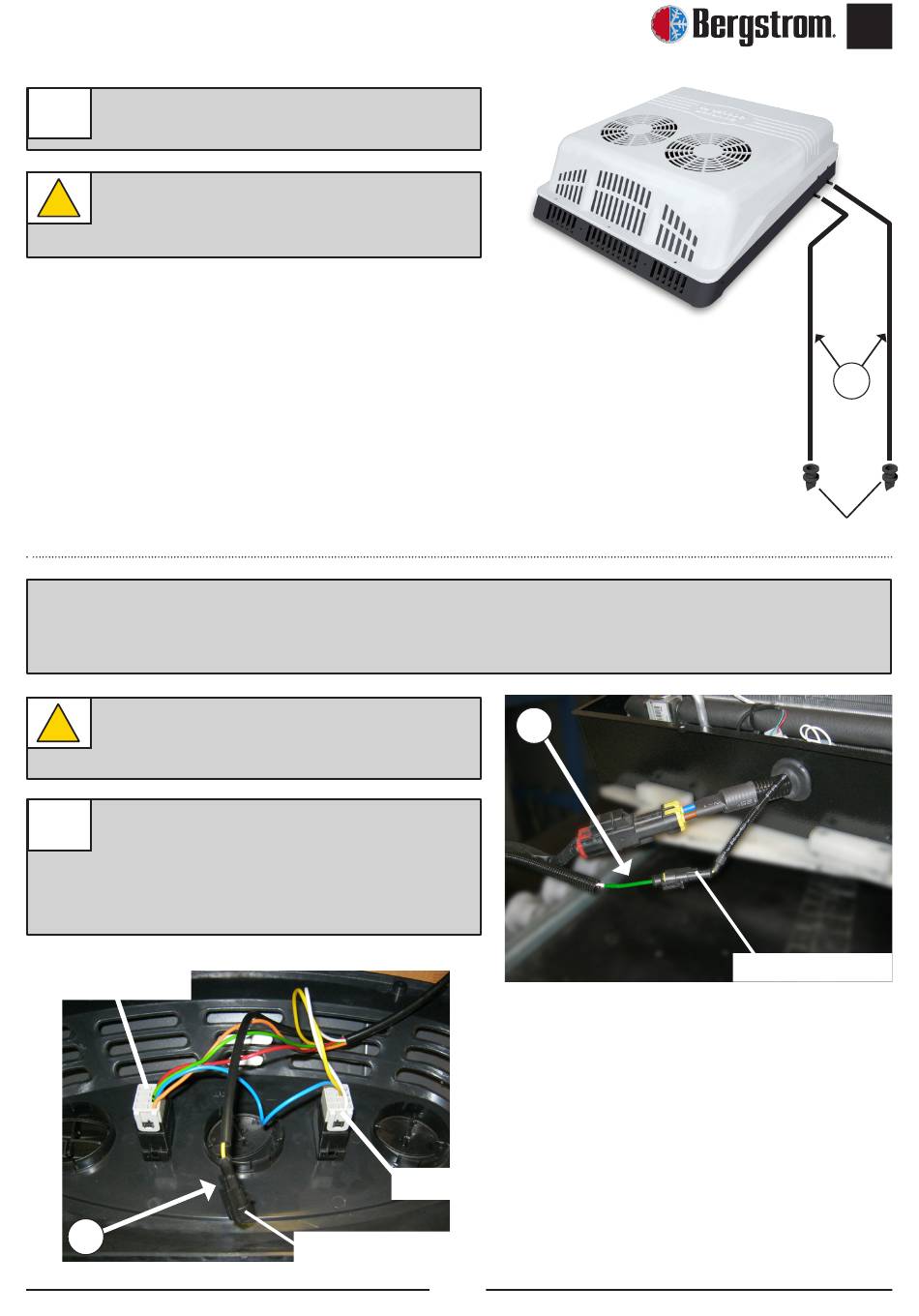 Bergstrom.