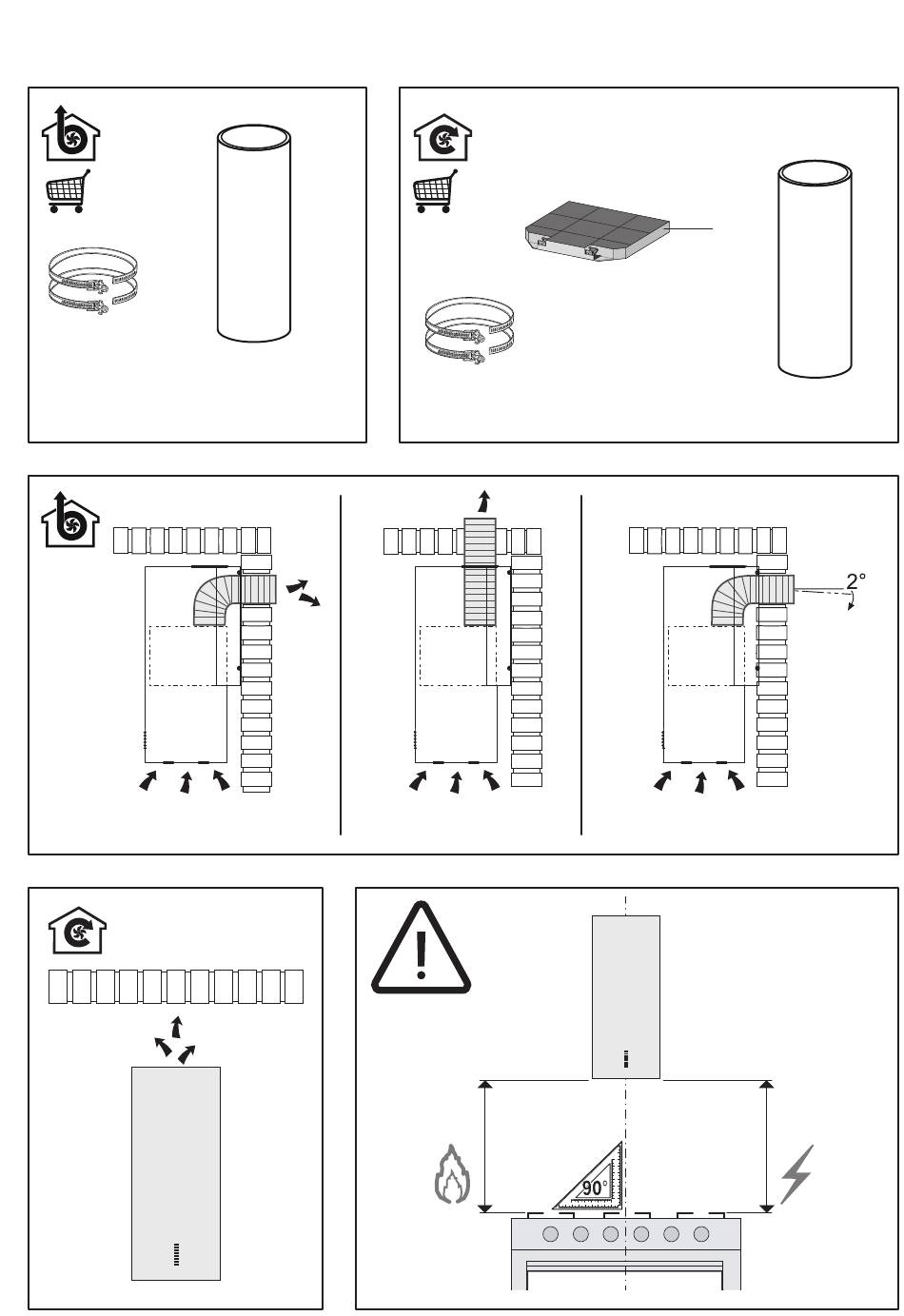 2°

90°