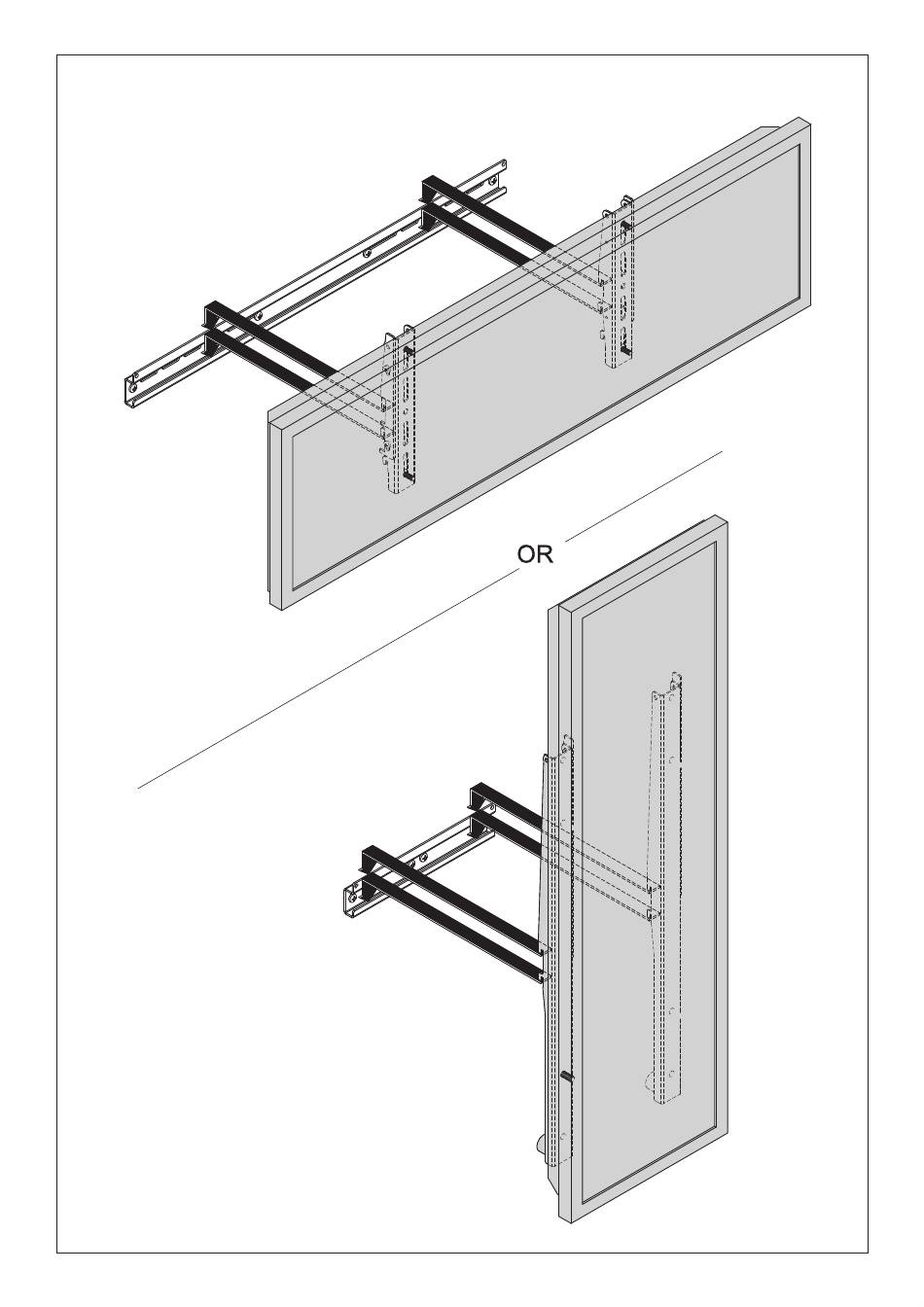 OR