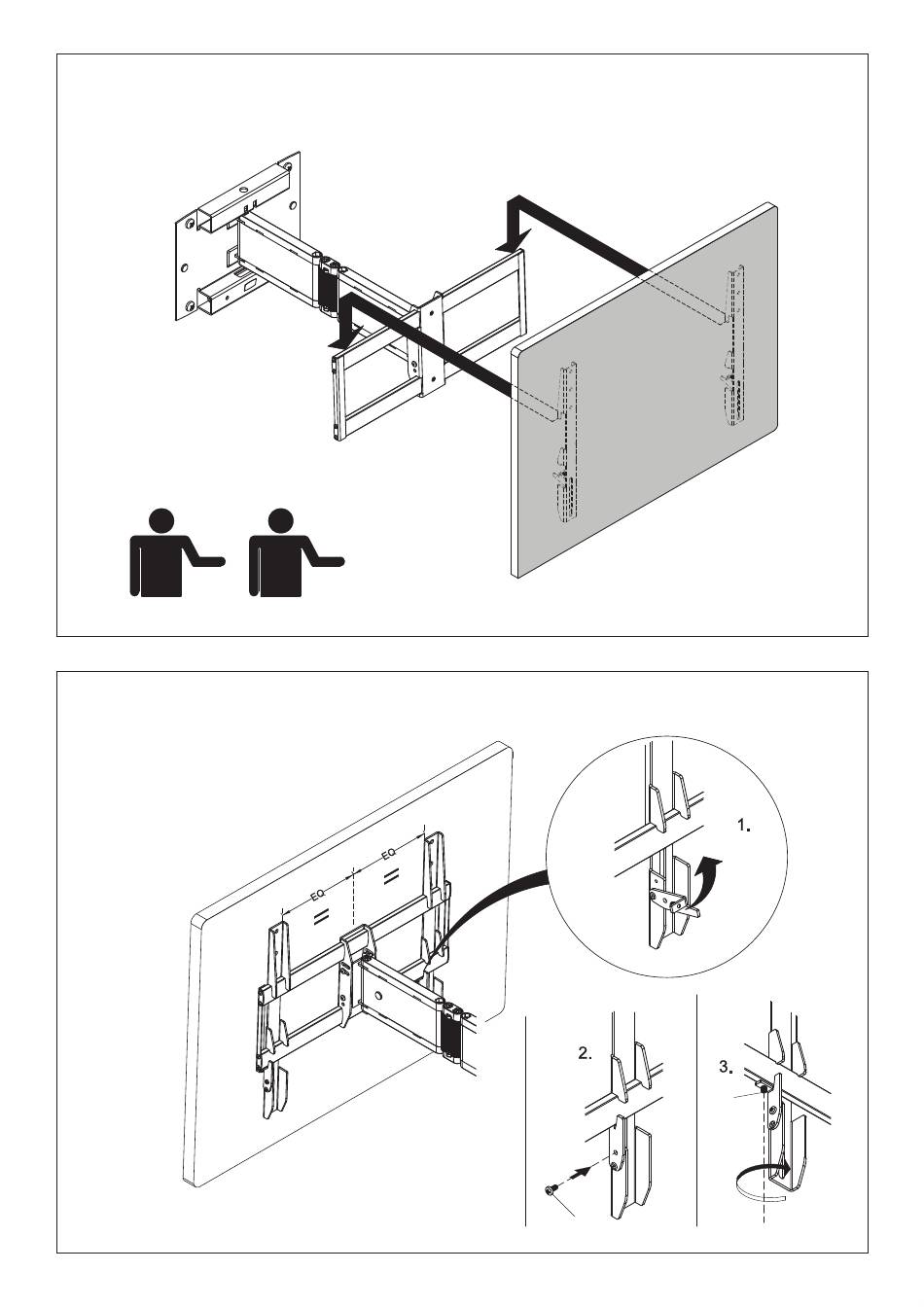 EQ
EQ
1.
2.
3.