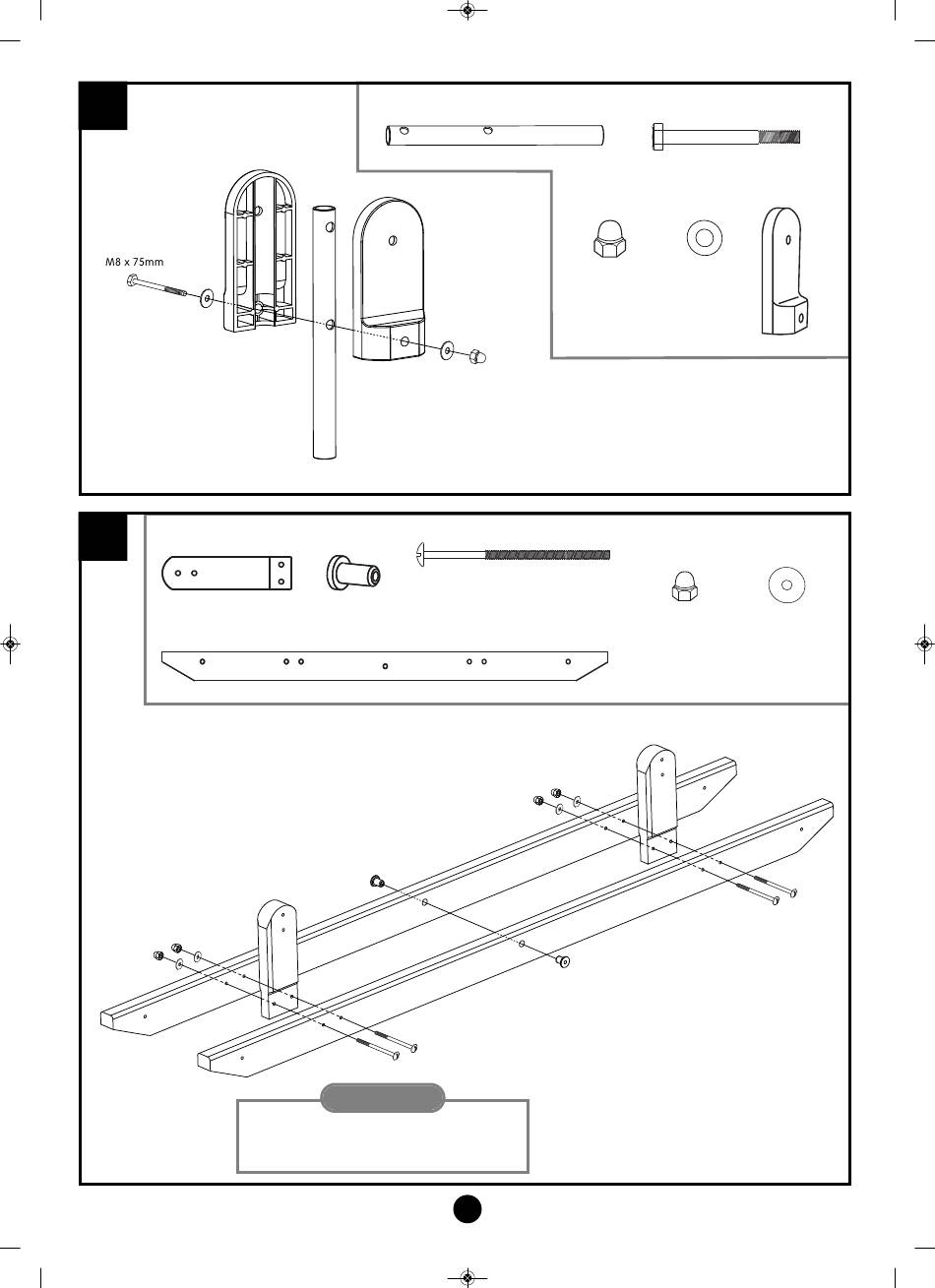 M8 x 75mm