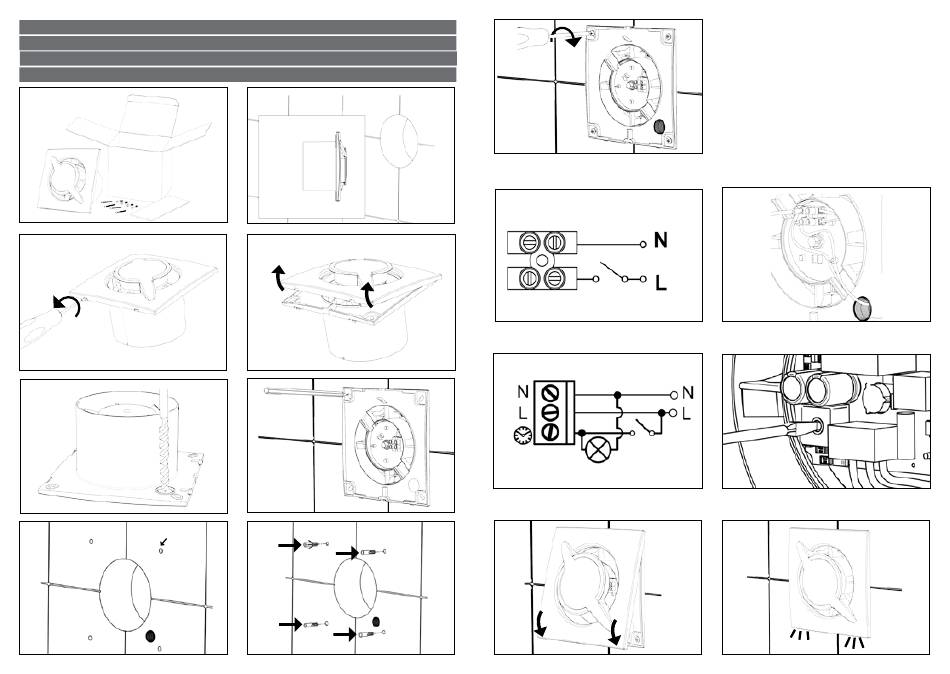 N
L

N
L
N
L