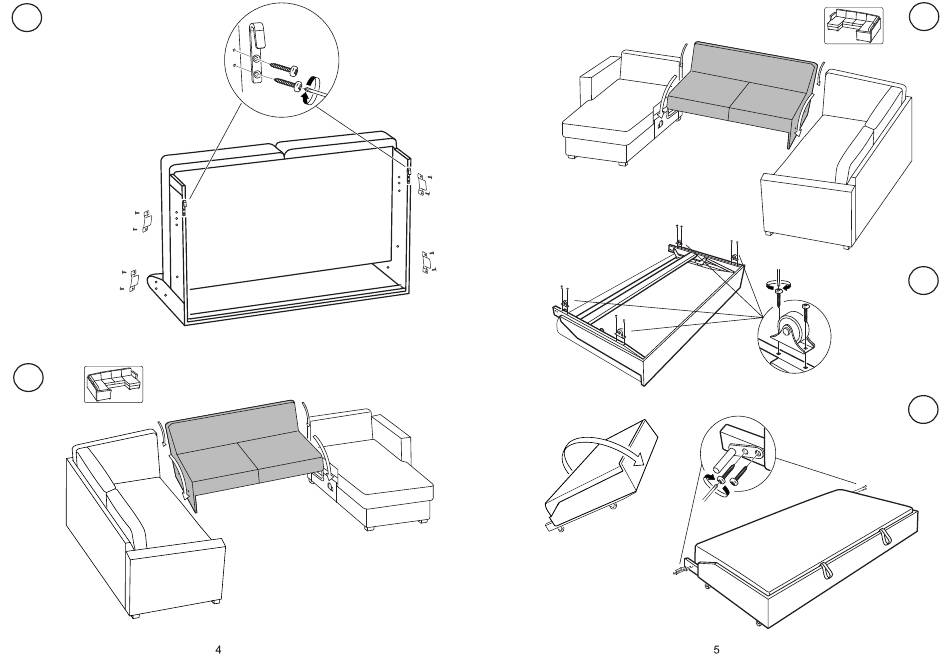 4

5